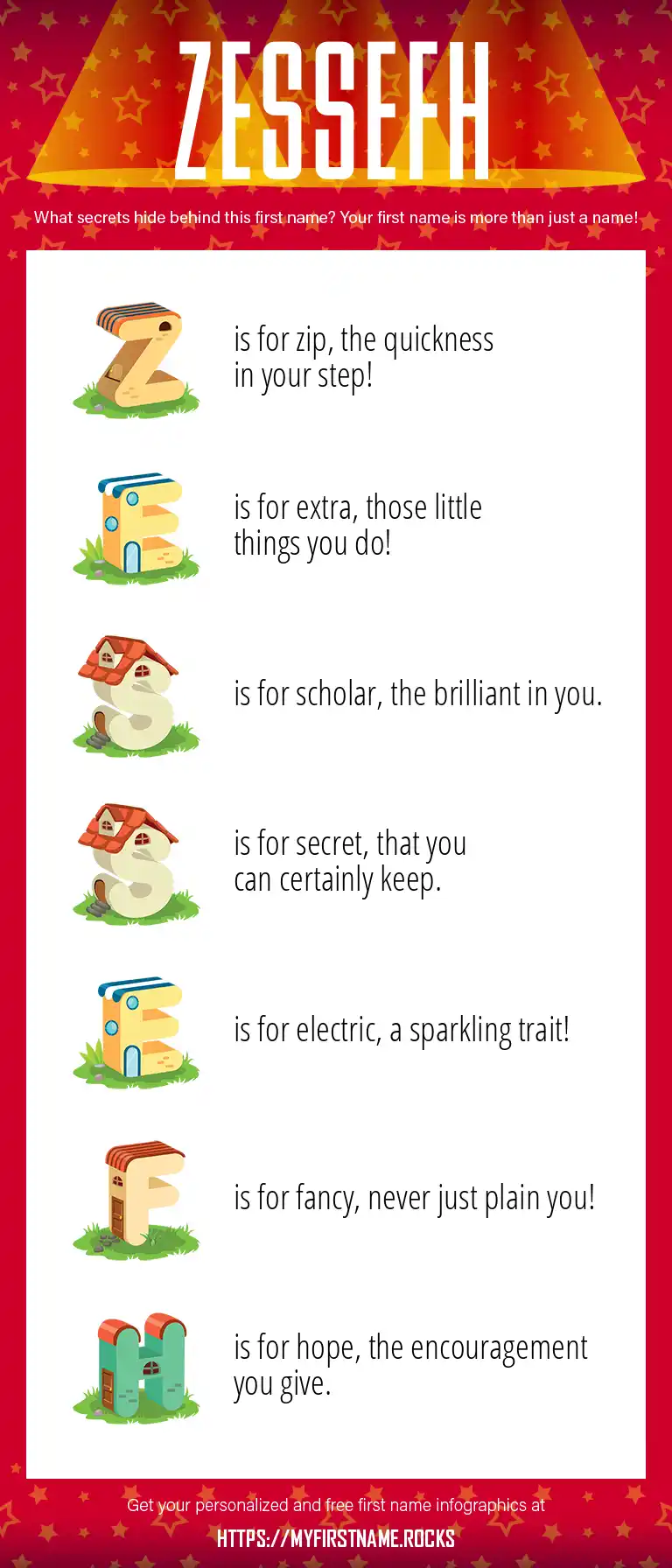 ZESSEFH

What secrets hide behind this first name? Your first name is more than just a name!

Z is for zip, the quickness in your step!

E is for extra, those little things you do!

S is for scholar, the brilliant in you.

S is for secret, that you can certainly keep.

E is for electric, a sparkling trait!

F is for fancy, never just plain you!

H is for hope, the encouragement you give.

Get your personalized and free first name infographics at

HTTPS://MYFIRSTNAME.ROCKS