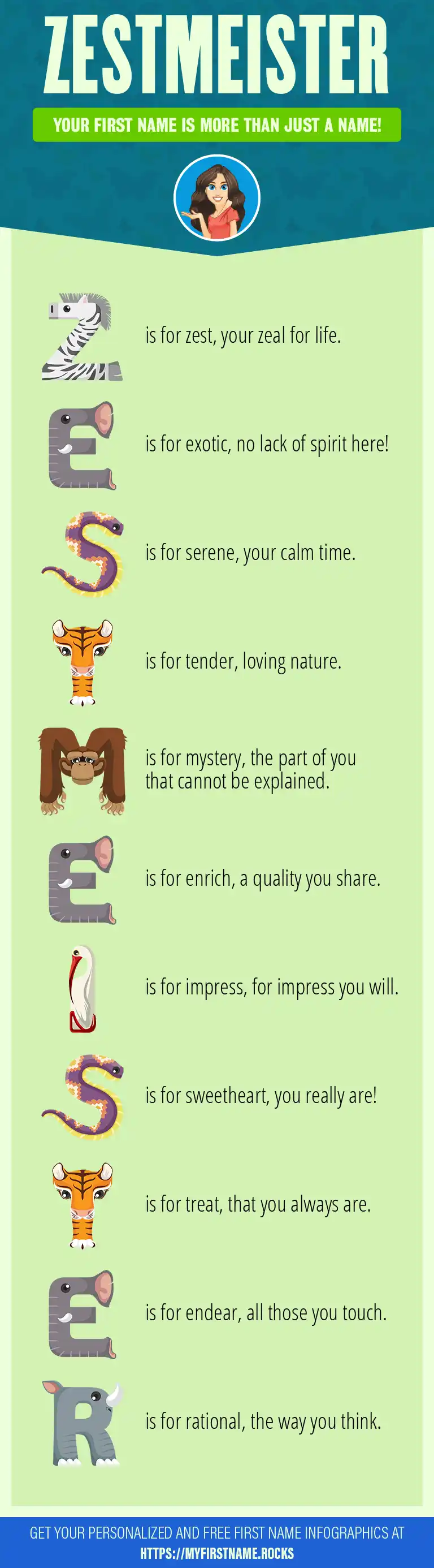 ZESTMEISTER

YOUR FIRST NAME IS MORE THAN JUST A NAME!

Z is for zest, your zeal for life.

E is for exotic, no lack of spirit here!

S is for serene, your calm time.

T is for tender, loving nature.

M is for mystery, the part of you that cannot be explained.

E is for enrich, a quality you share.

I is for impress, for impress you will.

S is for sweetheart, you really are!

T is for treat, that you always are.

E is for endear, all those you touch.

R is for rational, the way you think.

GET YOUR PERSONALIZED AND FREE FIRST NAME INFOGRAPHICS AT HTTPS://MYFIRSTNAME.ROCKS