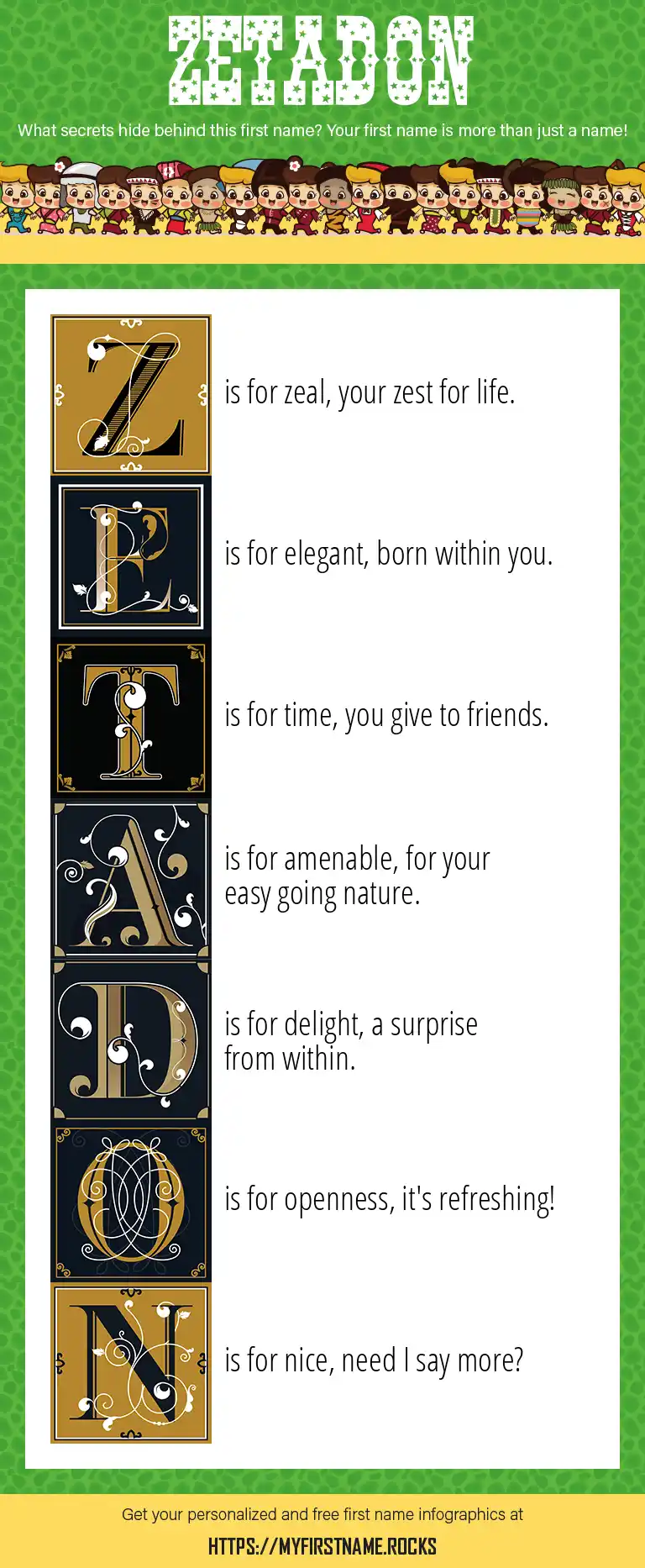 ZETADON

What secrets hide behind this first name? Your first name is more than just a name!

Z is for zeal, your zest for life.

E is for elegant, born within you.

T is for time, you give to friends.

A is for amenable, for your easy going nature.

D is for delight, a surprise from within.

O is for openness, it's refreshing!

N is for nice, need I say more?

Get your personalized and free first name infographics at

HTTPS://MYFIRSTNAME.ROCKS