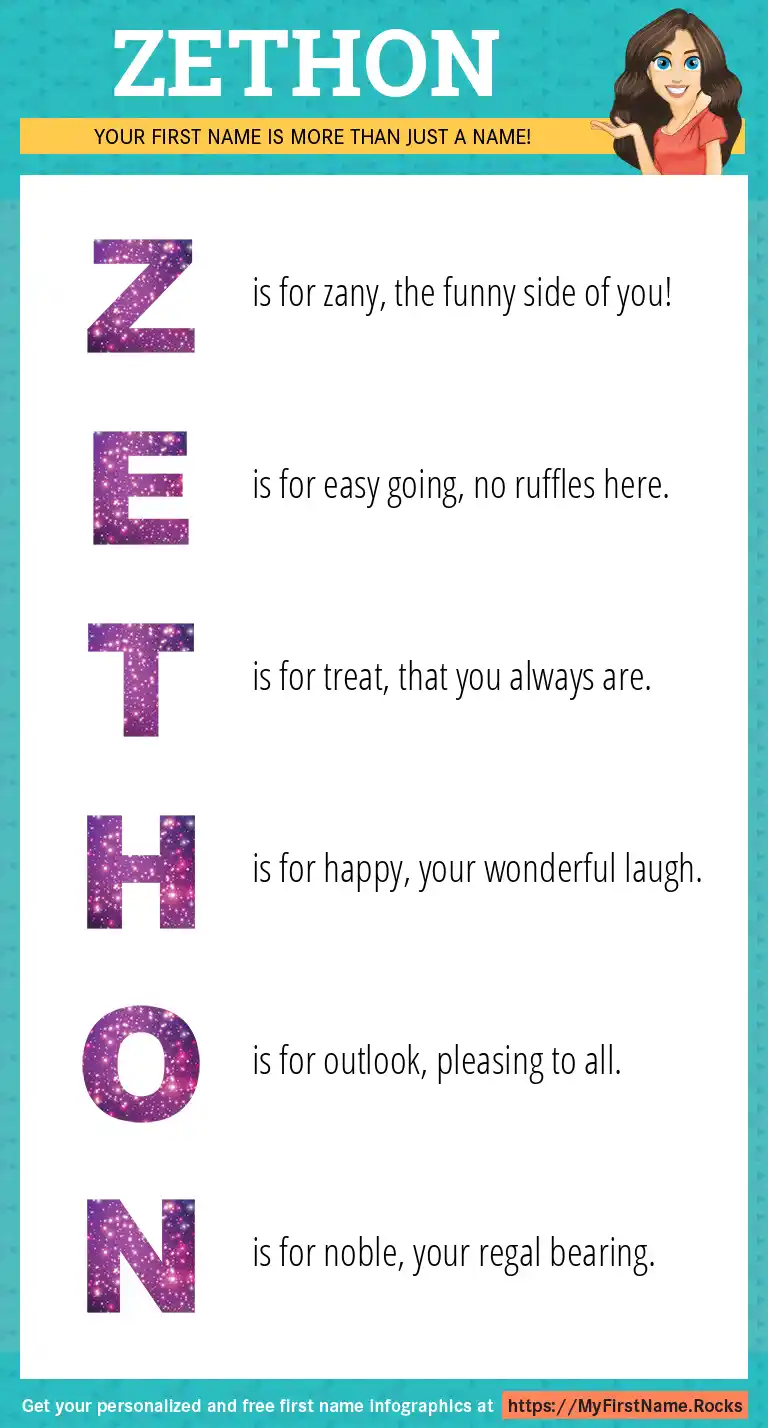 ZETHON

YOUR FIRST NAME IS MORE THAN JUST A NAME!

Z is for zany, the funny side of you!

E is for easy going, no ruffles here.

T is for treat, that you always are.

H is for happy, your wonderful laugh.

O is for outlook, pleasing to all.

N is for noble, your regal bearing.

Get your personalized and free first name infographics at https://MyFirstName.Rocks