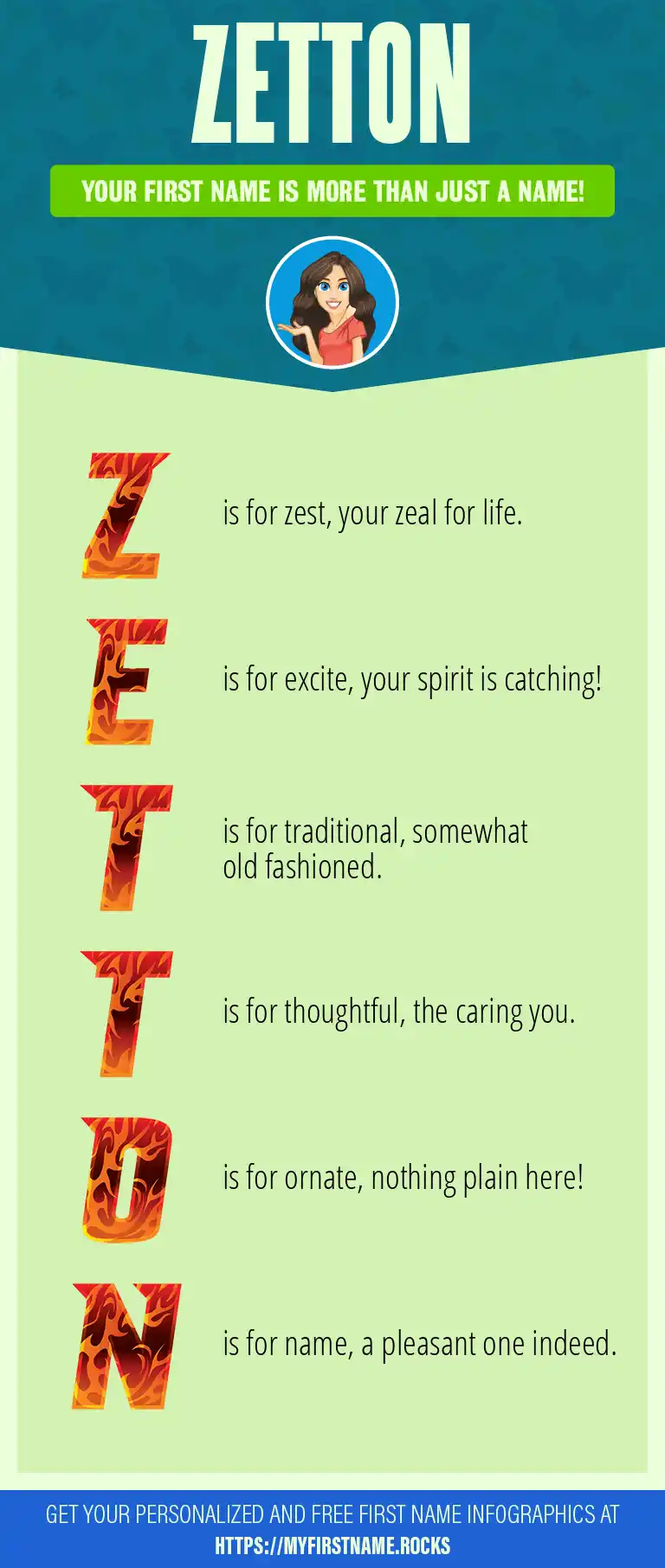 ZETTON

YOUR FIRST NAME IS MORE THAN JUST A NAME!

Z is for zest, your zeal for life.

E is for excite, your spirit is catching!

T is for traditional, somewhat old fashioned.

T is for thoughtful, the caring you.

O is for ornate, nothing plain here!

N is for name, a pleasant one indeed.

GET YOUR PERSONALIZED AND FREE FIRST NAME INFOGRAPHICS AT HTTPS://MYFIRSTNAME.ROCKS