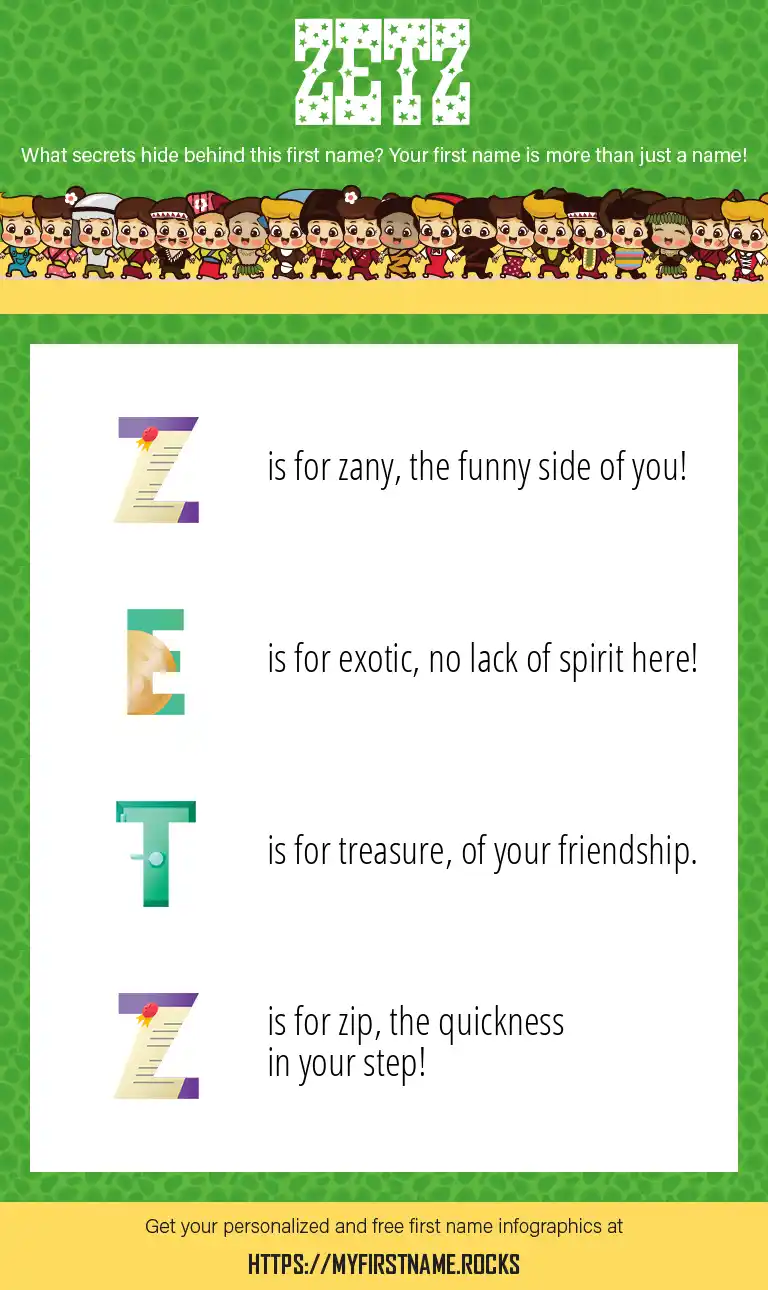 ZETZ

What secrets hide behind this first name? Your first name is more than just a name!

Z is for zany, the funny side of you!

E is for exotic, no lack of spirit here!

T is for treasure, of your friendship.

Z is for zip, the quickness in your step!

Get your personalized and free first name infographics at

HTTPS://MYFIRSTNAME.ROCKS