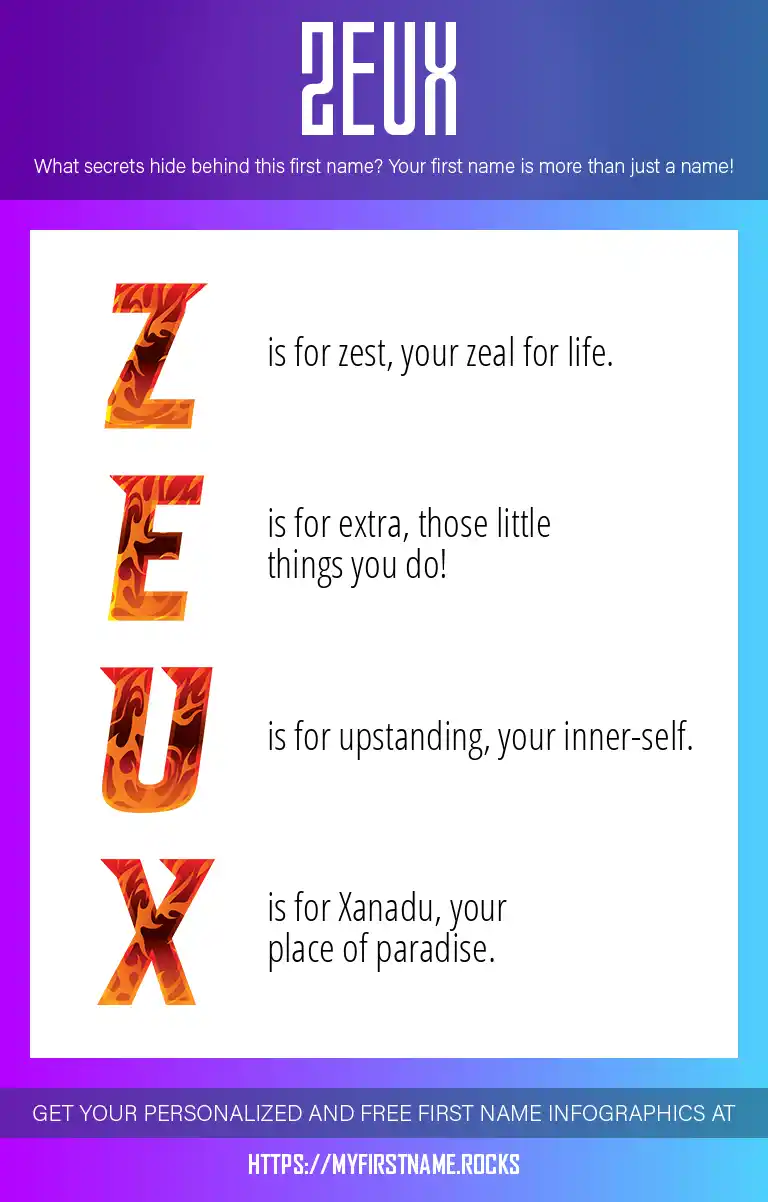 ZEUX

What secrets hide behind this first name? Your first name is more than just a name!

Z is for zest, your zeal for life.

E is for extra, those little things you do!

U is for upstanding, your inner-self.

X is for Xanadu, your place of paradise.

GET YOUR PERSONALIZED AND FREE FIRST NAME INFOGRAPHICS AT

HTTPS://MYFIRSTNAME.ROCKS