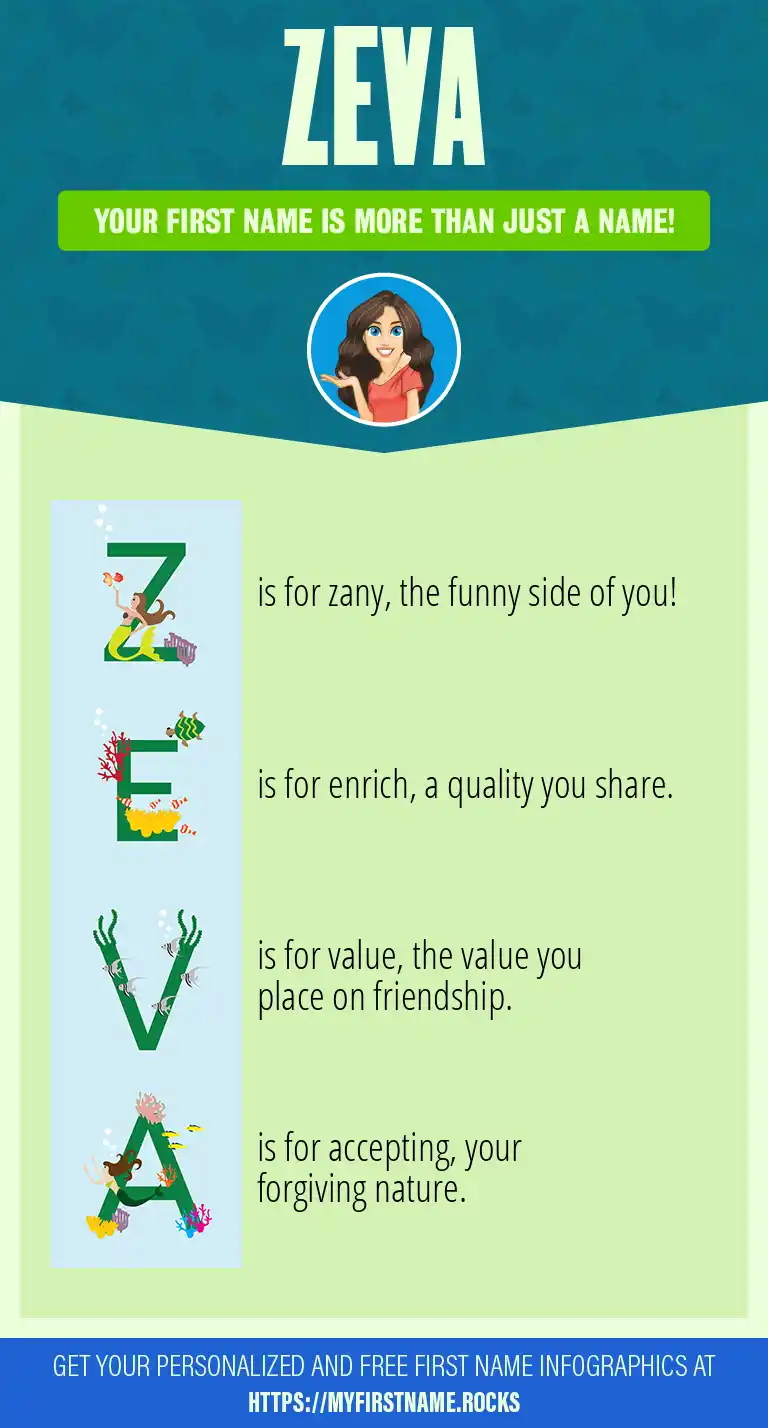 ZEVA

YOUR FIRST NAME IS MORE THAN JUST A NAME!

Z is for zany, the funny side of you!

E is for enrich, a quality you share.

V is for value, the value you place on friendship.

A is for accepting, your forgiving nature.

GET YOUR PERSONALIZED AND FREE FIRST NAME INFOGRAPHICS AT HTTPS://MYFIRSTNAME.ROCKS