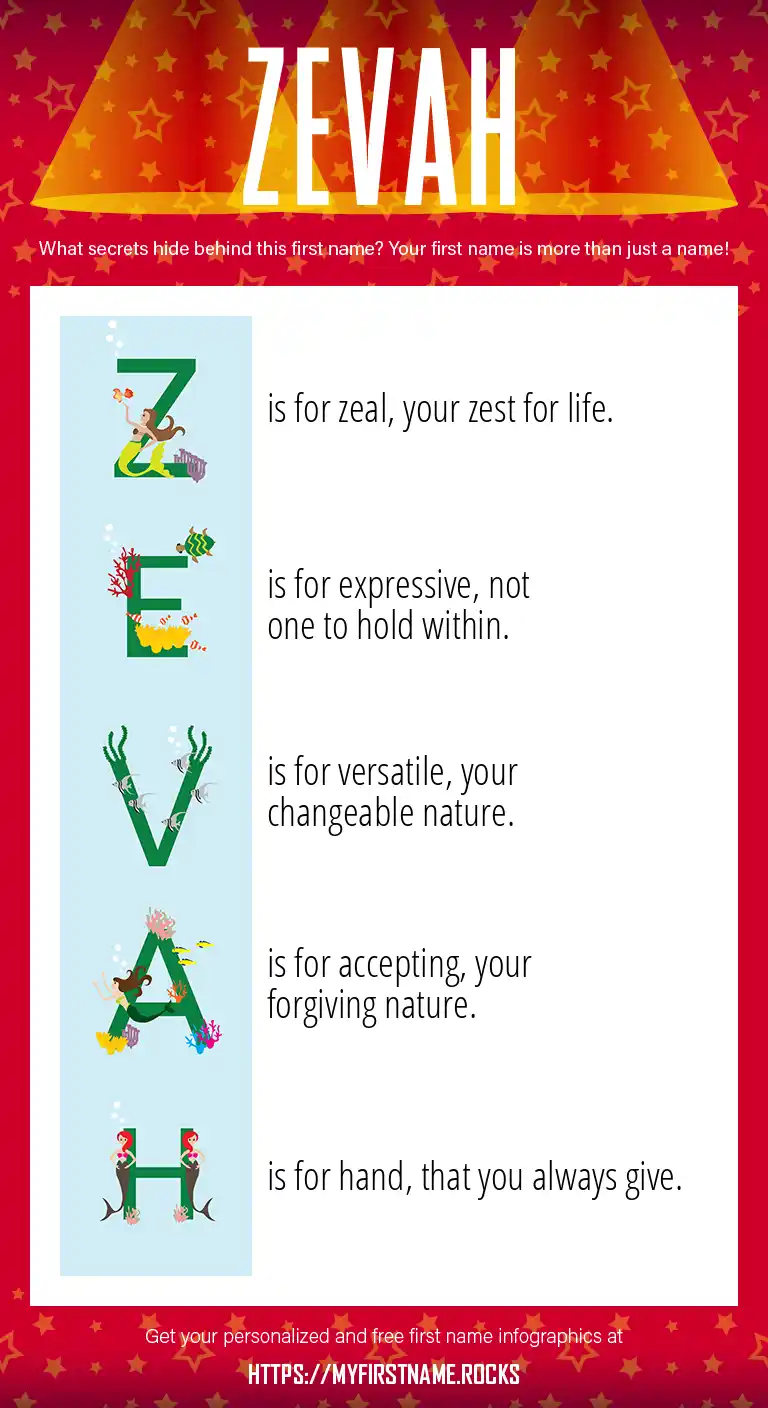 ZEVAH

What secrets hide behind this first name? Your first name is more than just a name!

Z is for zeal, your zest for life.

E is for expressive, not one to hold within.

V is for versatile, your changeable nature.

A is for accepting, your forgiving nature.

H is for hand, that you always give.

Get your personalized and free first name infographics at

HTTPS://MYFIRSTNAME.ROCKS