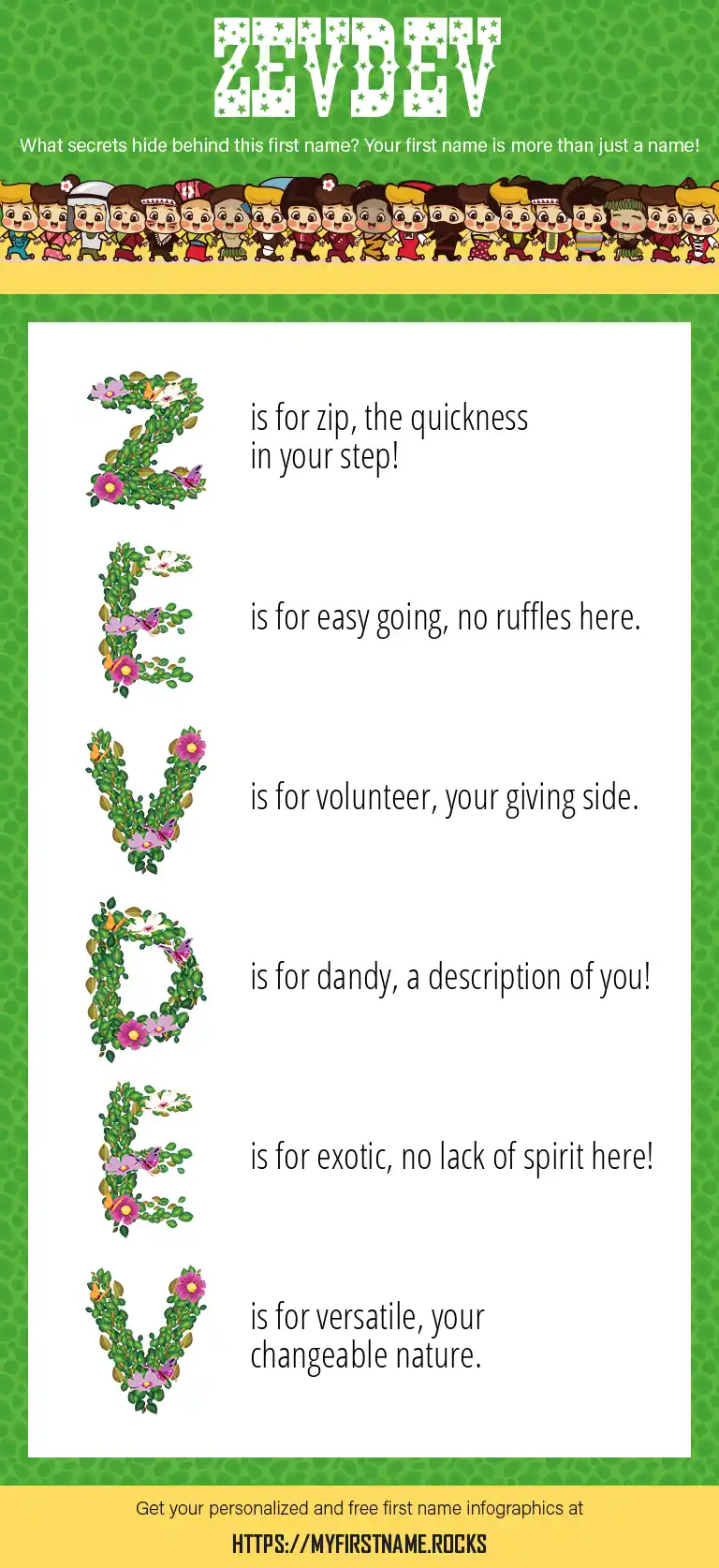 ZEVDEV

What secrets hide behind this first name? Your first name is more than just a name!

Z is for zip, the quickness in your step!

E is for easy going, no ruffles here.

V is for volunteer, your giving side.

D is for dandy, a description of you!

E is for exotic, no lack of spirit here!

V is for versatile, your changeable nature.

Get your personalized and free first name infographics at

HTTPS://MYFIRSTNAME.ROCKS