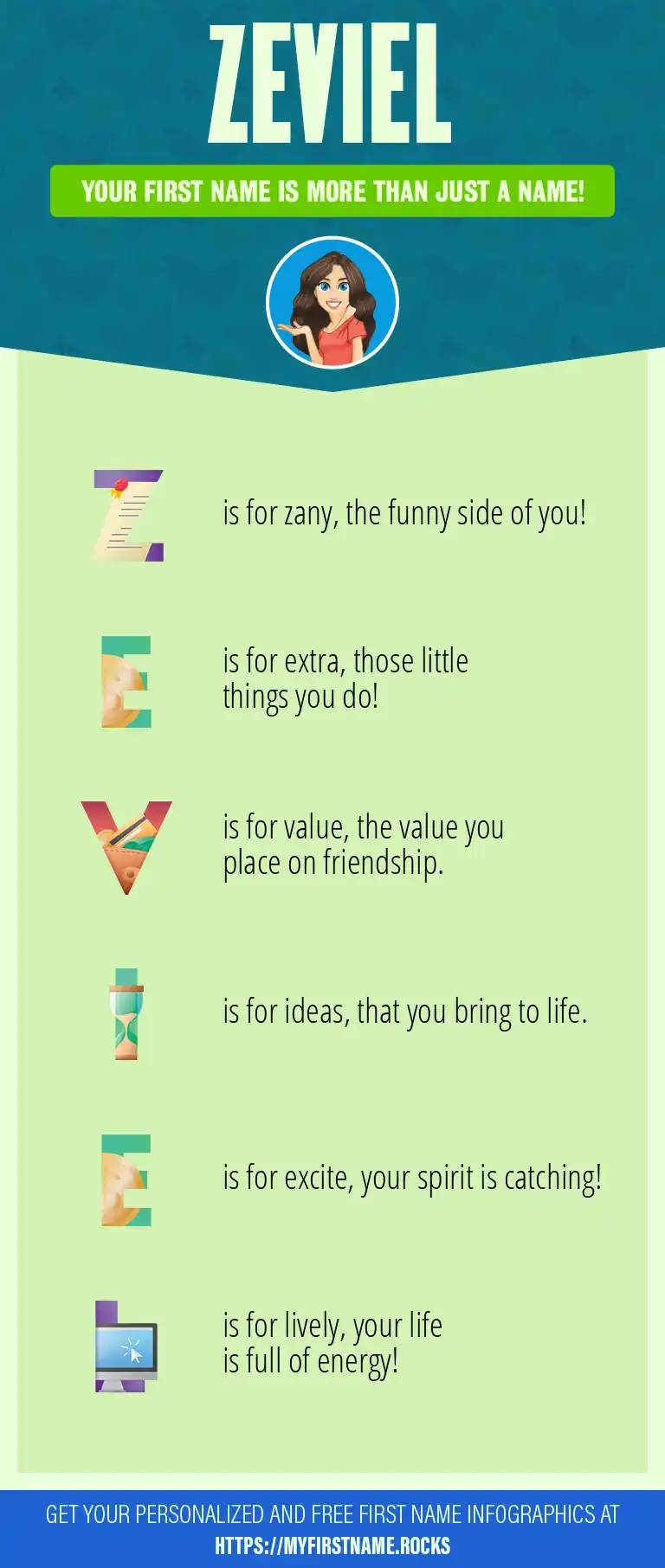 ZEVIEL

YOUR FIRST NAME IS MORE THAN JUST A NAME!

Z is for zany, the funny side of you!

E is for extra, those little things you do!

V is for value, the value you place on friendship.

I is for ideas, that you bring to life.

E is for excite, your spirit is catching!

L is for lively, your life is full of energy!

GET YOUR PERSONALIZED AND FREE FIRST NAME INFOGRAPHICS AT HTTPS://MYFIRSTNAME.ROCKS