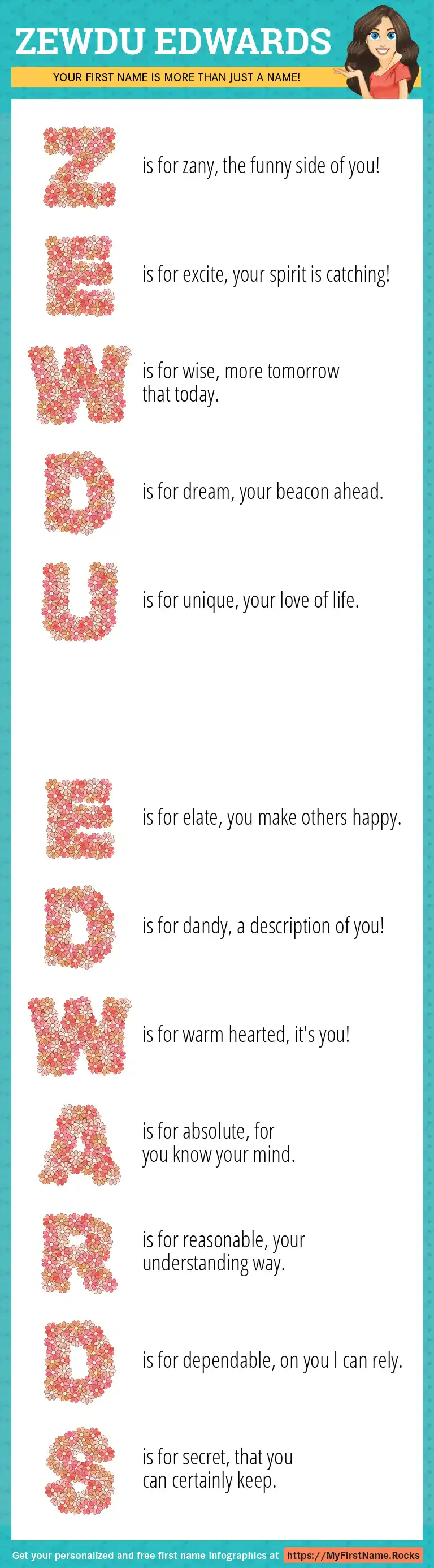 ZEWDU EDWARDS

YOUR FIRST NAME IS MORE THAN JUST A NAME!

Z is for zany, the funny side of you!

E is for excite, your spirit is catching!

W is for wise, more tomorrow that today.

D is for dream, your beacon ahead.

U is for unique, your love of life.

E is for elate, you make others happy.

D is for dandy, a description of you!

W is for warm hearted, it's you!

A is for absolute, for you know your mind.

R is for reasonable, your understanding way.

D is for dependable, on you I can rely.

S is for secret, that you can certainly keep.

Get your personalized and free first name infographics at https://MyFirstName.Rocks