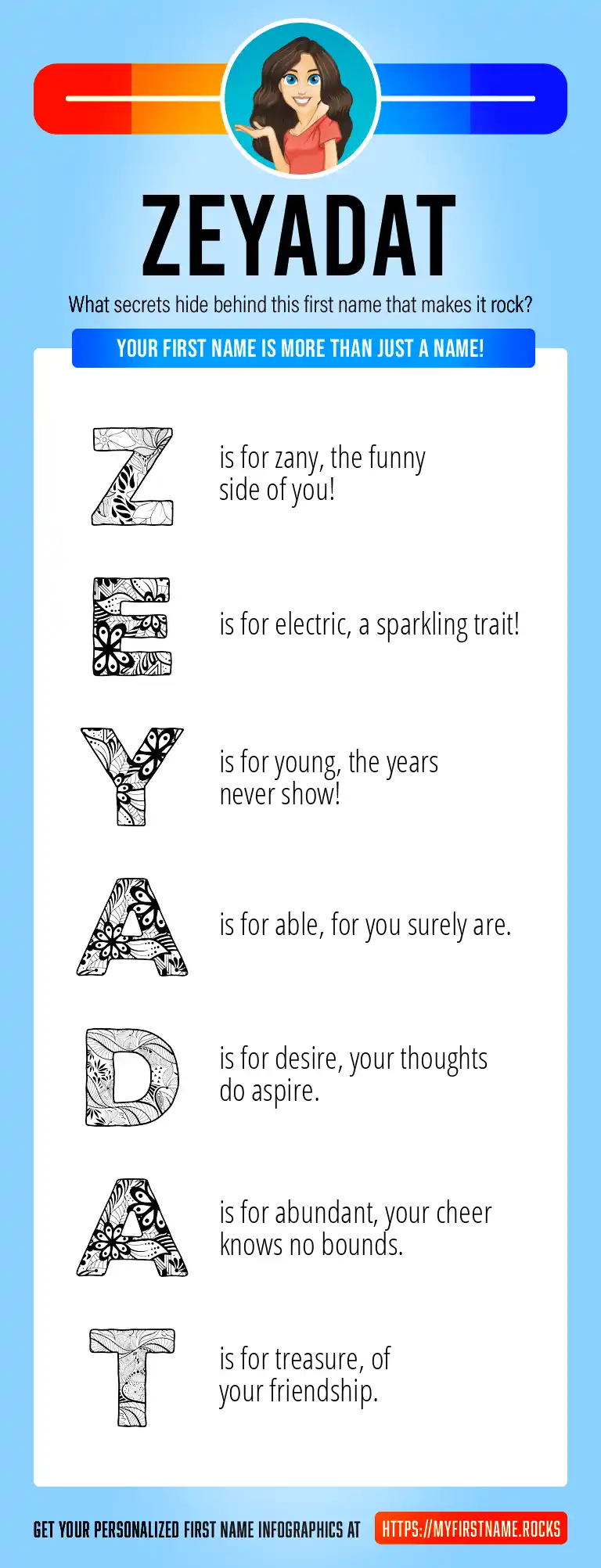 ZEYADAT

What secrets hide behind this first name that makes it rock?

YOUR FIRST NAME IS MORE THAN JUST A NAME!

Z is for zany, the funny side of you!

E is for electric, a sparkling trait!

Y is for young, the years never show!

A is for able, for you surely are.

D is for desire, your thoughts do aspire.

A is for abundant, your cheer knows no bounds.

T is for treasure, of your friendship.

GET YOUR PERSONALIZED FIRST NAME INFOGRAPHICS AT HTTPS://MYFIRSTNAME.ROCKS