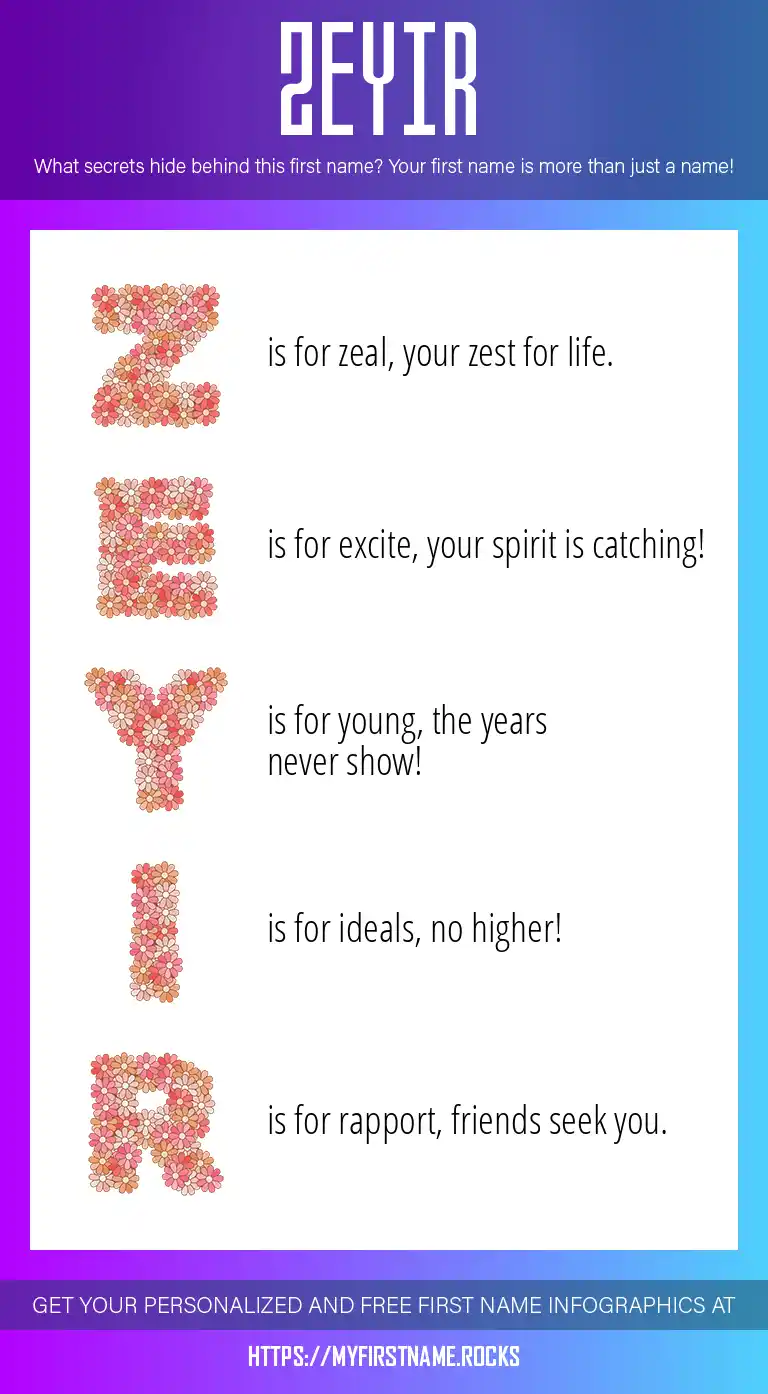 ZEYIR

What secrets hide behind this first name? Your first name is more than just a name!

Z is for zeal, your zest for life.

E is for excite, your spirit is catching!

Y is for young, the years never show!

I is for ideals, no higher!

R is for rapport, friends seek you.

GET YOUR PERSONALIZED AND FREE FIRST NAME INFOGRAPHICS AT

HTTPS://MYFIRSTNAME.ROCKS