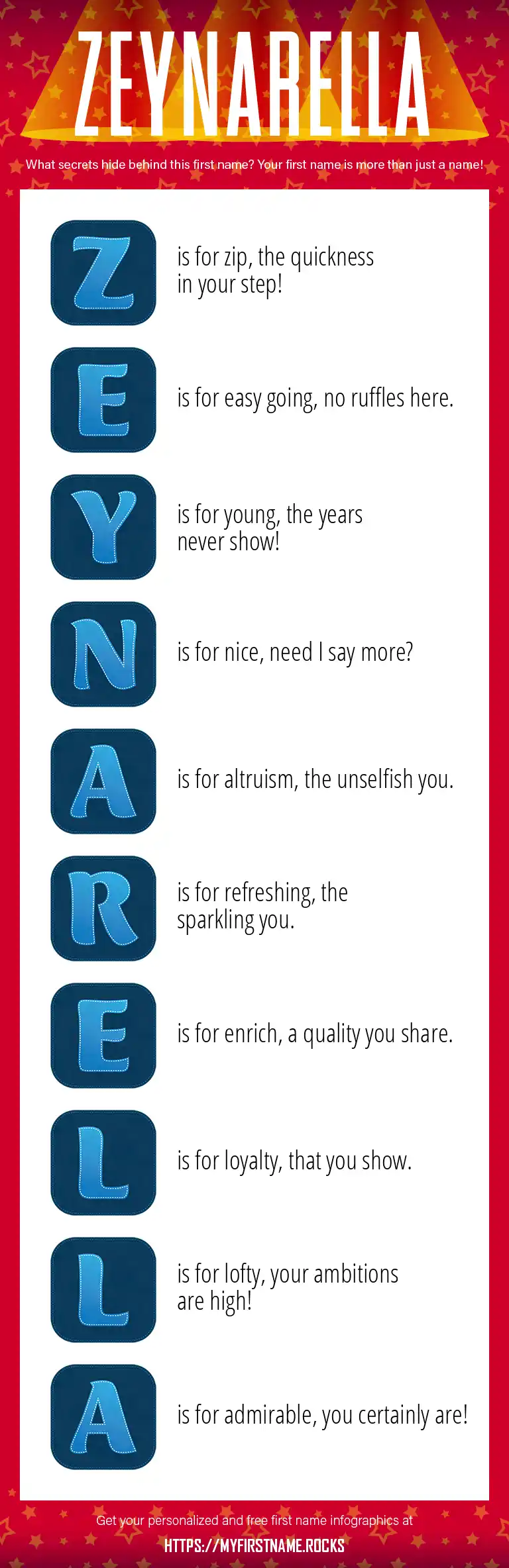 ZEYNARELLA

What secrets hide behind this first name? Your first name is more than just a name!

Z is for zip, the quickness in your step!

E is for easy going, no ruffles here.

Y is for young, the years never show!

N is for nice, need I say more?

A is for altruism, the unselfish you.

R is for refreshing, the sparkling you.

E is for enrich, a quality you share.

L is for loyalty, that you show.

L is for lofty, your ambitions are high!

A is for admirable, you certainly are!

Get your personalized and free first name infographics at

HTTPS://MYFIRSTNAME.ROCKS