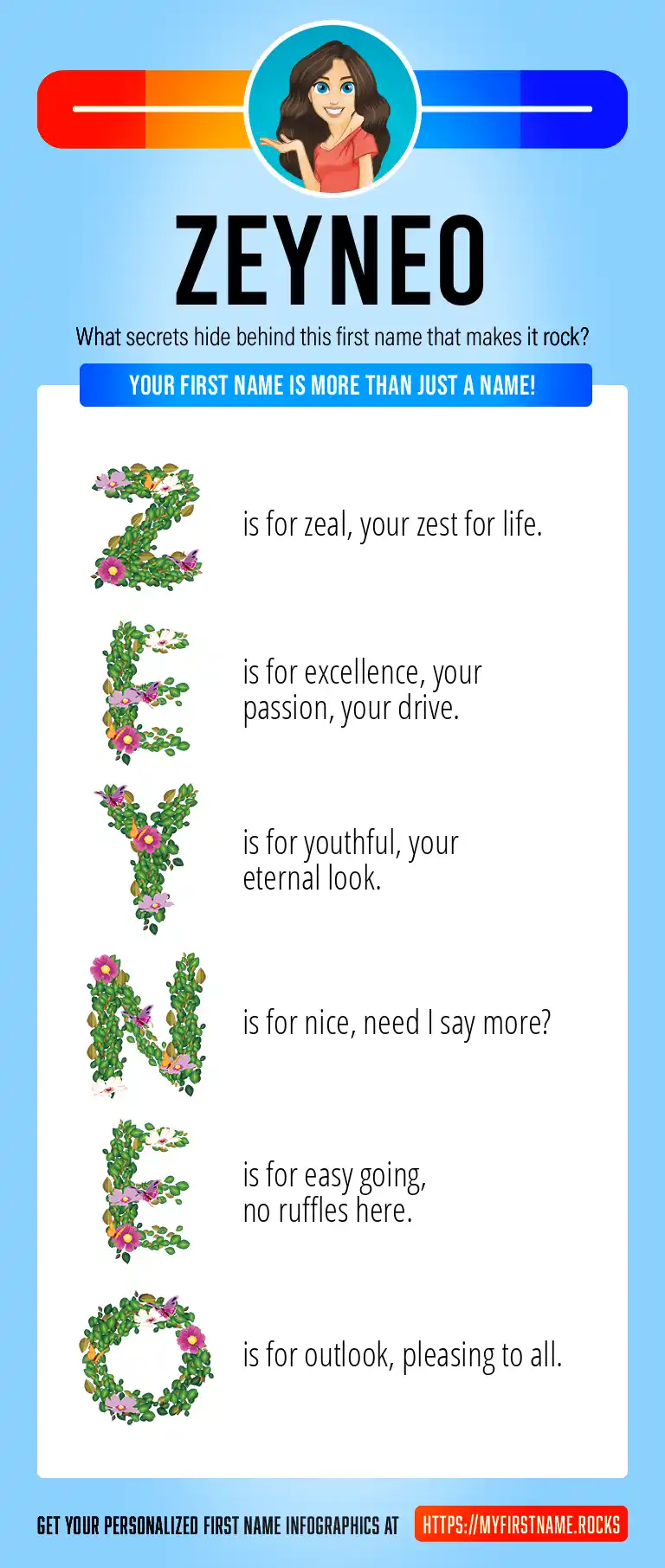 ZEYNEO

What secrets hide behind this first name that makes it rock?

YOUR FIRST NAME IS MORE THAN JUST A NAME!

Z is for zeal, your zest for life.

E is for excellence, your passion, your drive.

Y is for youthful, your eternal look.

N is for nice, need I say more?

E is for easy going, no ruffles here.

O is for outlook, pleasing to all.

GET YOUR PERSONALIZED FIRST NAME INFOGRAPHICS AT HTTPS://MYFIRSTNAME.ROCKS