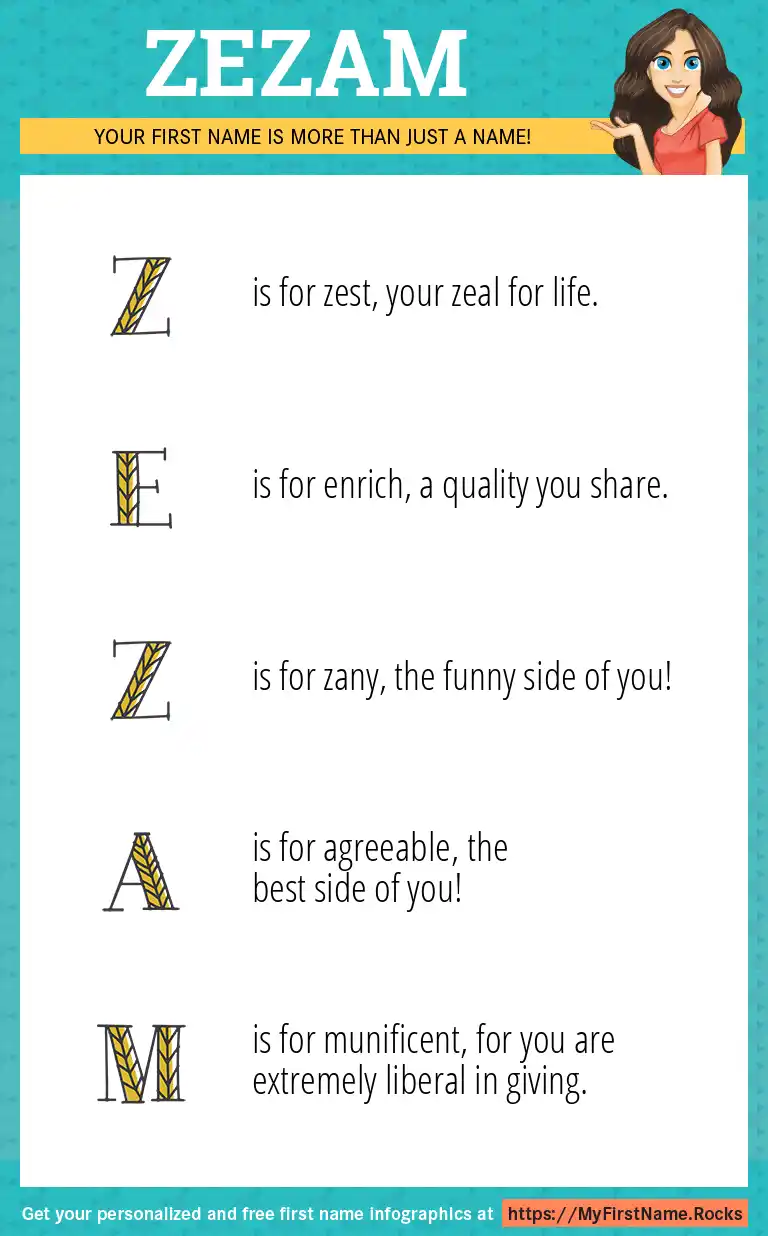 ZEZAM

YOUR FIRST NAME IS MORE THAN JUST A NAME!

Z is for zest, your zeal for life.

E is for enrich, a quality you share.

Z is for zany, the funny side of you!

A is for agreeable, the best side of you!

M is for munificent, for you are extremely liberal in giving.

Get your personalized and free first name infographics at https://MyFirstName.Rocks