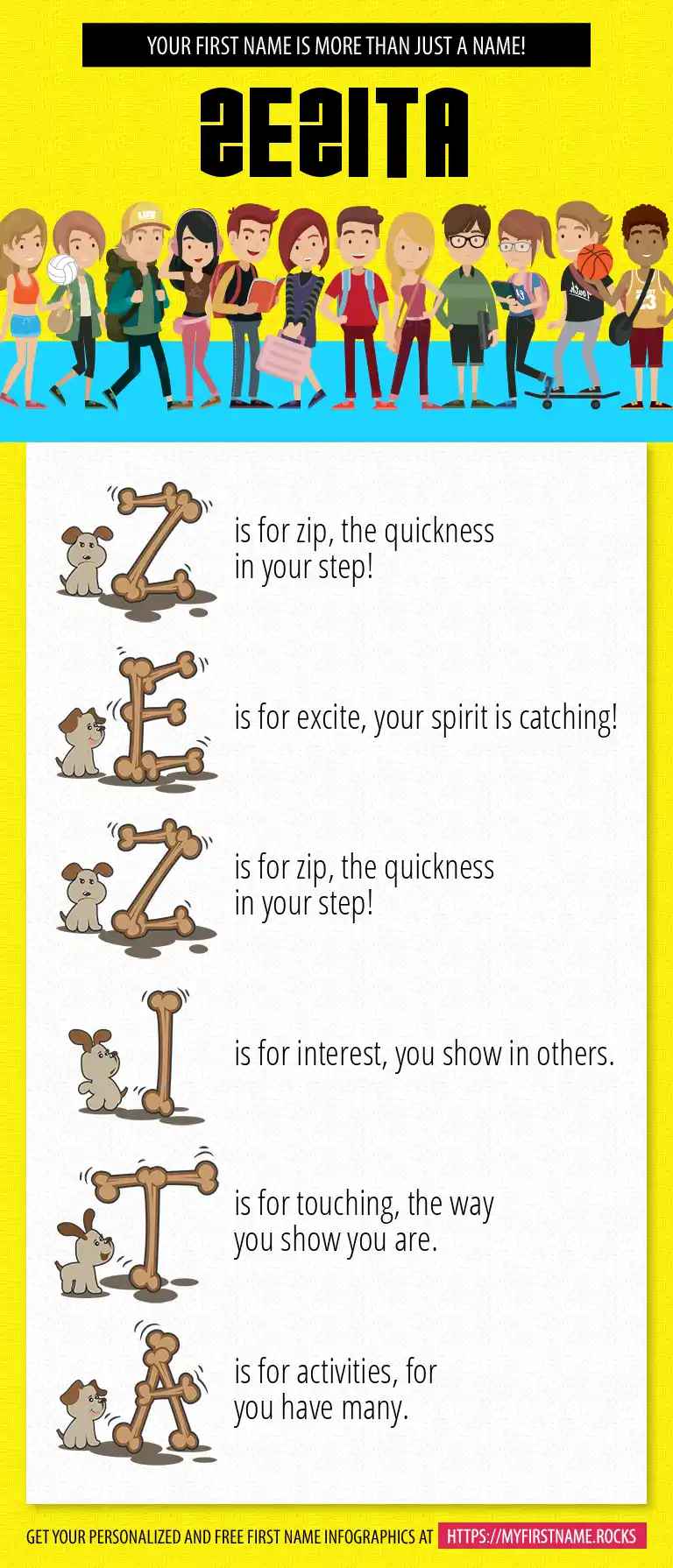 YOUR FIRST NAME IS MORE THAN JUST A NAME!

ZEZITA

Z is for zip, the quickness in your step!

E is for excite, your spirit is catching!

Z is for zip, the quickness in your step!

I is for interest, you show in others.

T is for touching, the way you show you are.

A is for activities, for you have many.

GET YOUR PERSONALIZED AND FREE FIRST NAME INFOGRAPHICS AT HTTPS://MYFIRSTNAME.ROCKS