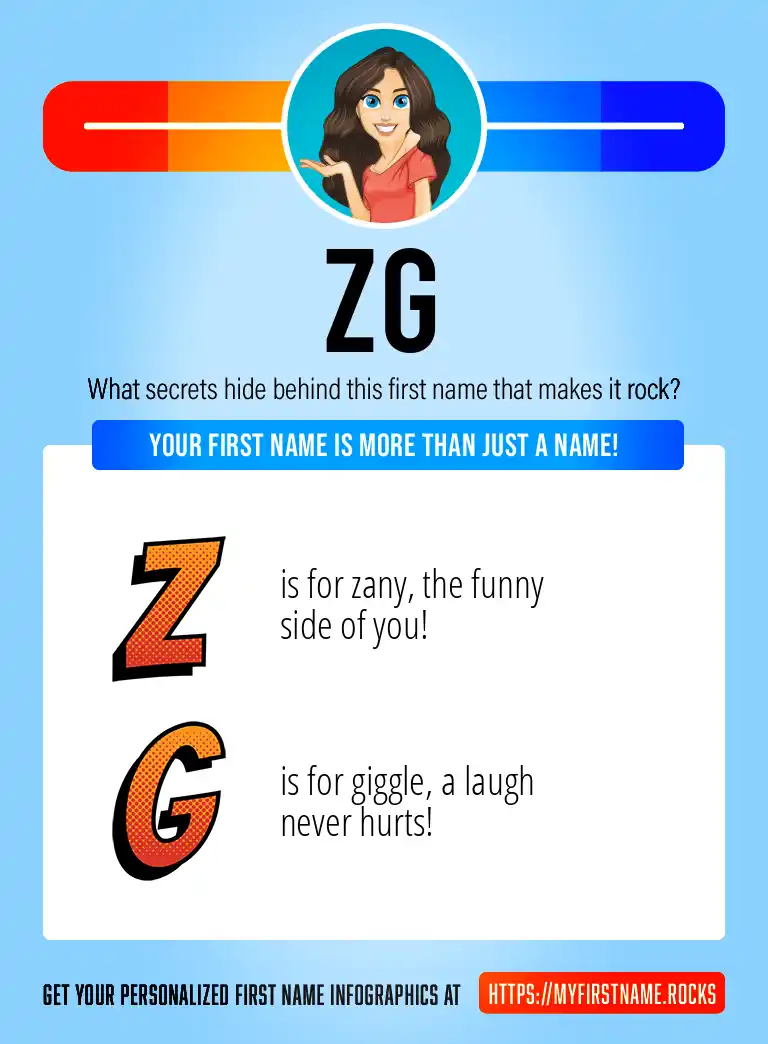 ZG

What secrets hide behind this first name that makes it rock?

YOUR FIRST NAME IS MORE THAN JUST A NAME!

Z is for zany, the funny side of you!

G is for giggle, a laugh never hurts!

GET YOUR PERSONALIZED FIRST NAME INFOGRAPHICS AT HTTPS://MYFIRSTNAME.ROCKS