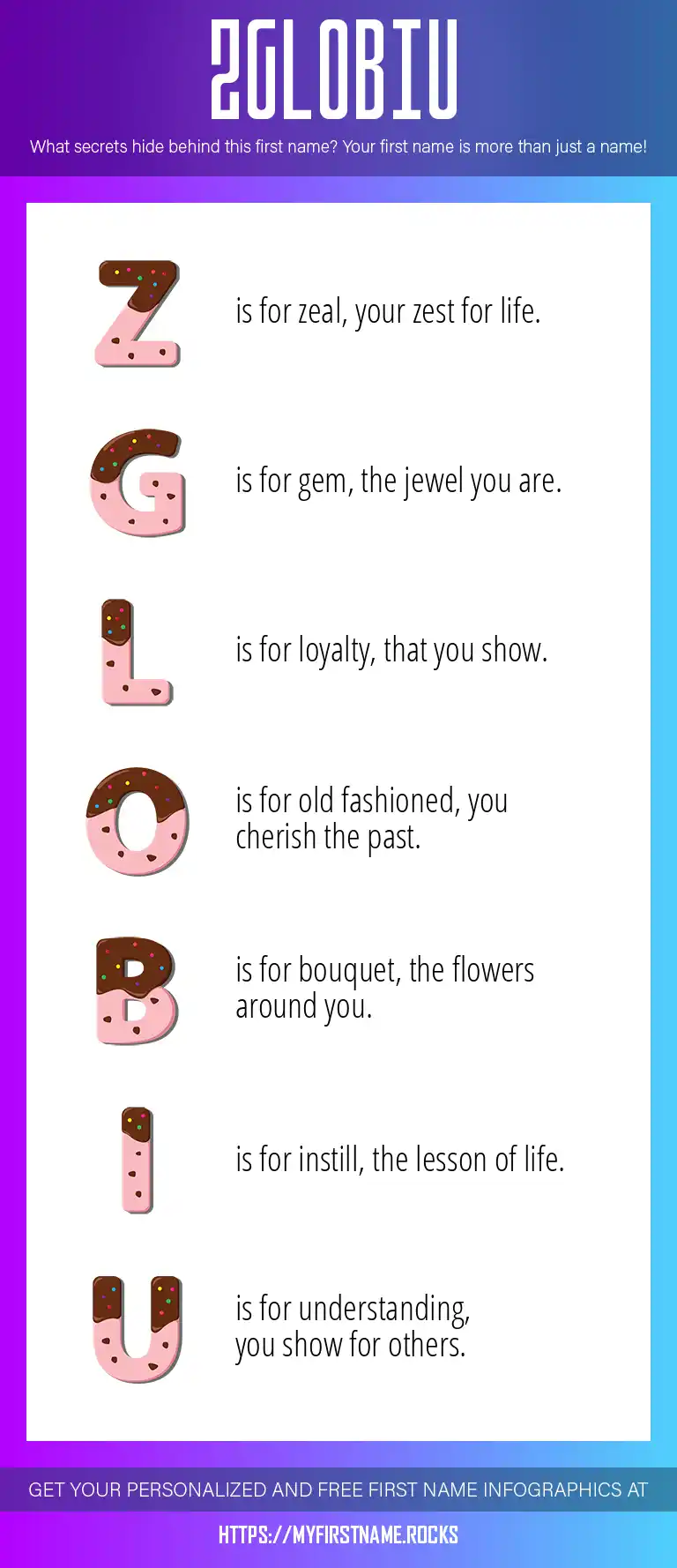 ZGLOBIU

What secrets hide behind this first name? Your first name is more than just a name!

Z is for zeal, your zest for life.

G is for gem, the jewel you are.

L is for loyalty, that you show.

O is for old fashioned, you cherish the past.

B is for bouquet, the flowers around you.

I is for instill, the lesson of life.

U is for understanding, you show for others.

GET YOUR PERSONALIZED AND FREE FIRST NAME INFOGRAPHICS AT

HTTPS://MYFIRSTNAME.ROCKS