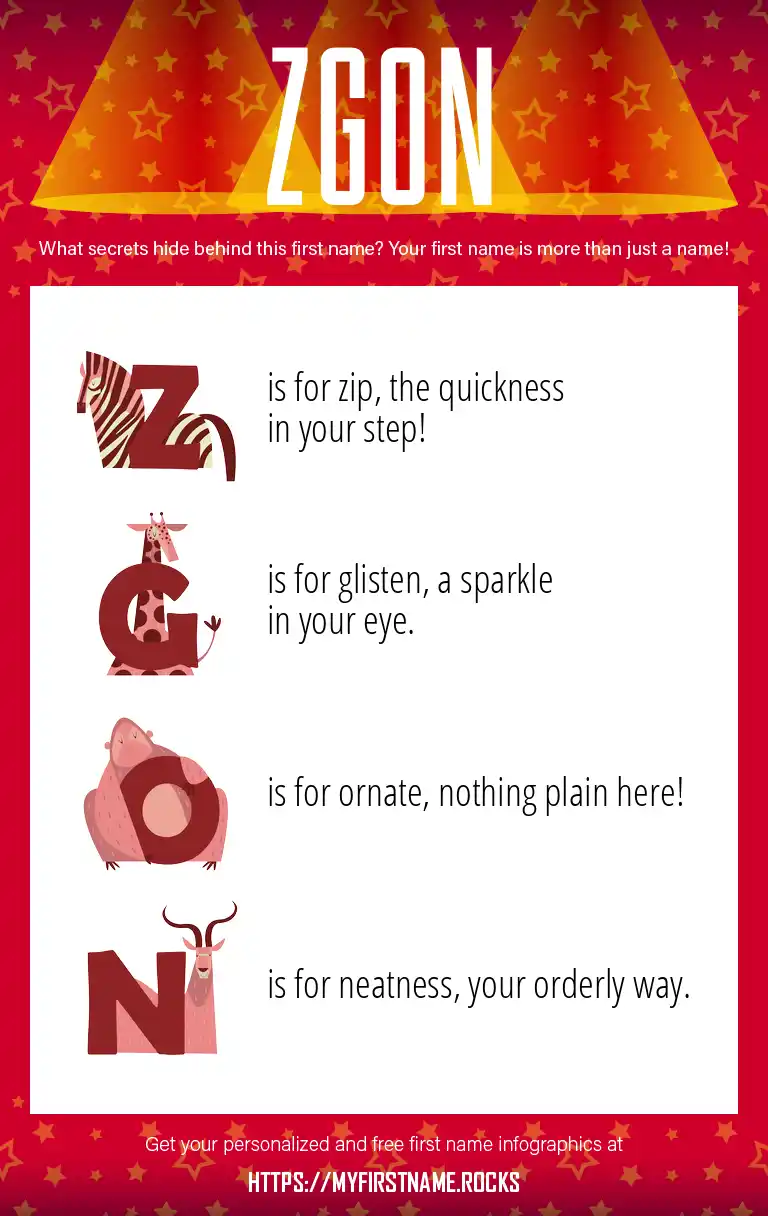 ZGON

What secrets hide behind this first name? Your first name is more than just a name!

Z is for zip, the quickness in your step!

G is for glisten, a sparkle in your eye.

O is for ornate, nothing plain here!

N is for neatness, your orderly way.

Get your personalized and free first name infographics at

HTTPS://MYFIRSTNAME.ROCKS