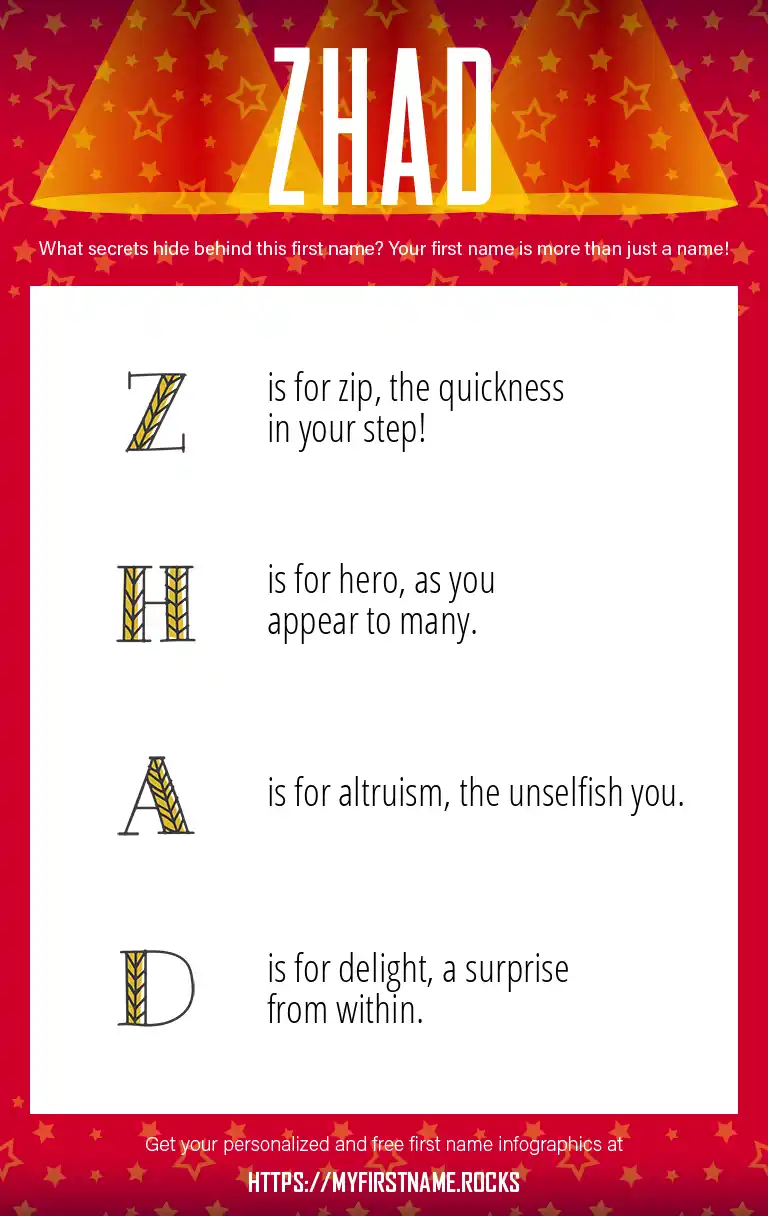 ZHAD

What secrets hide behind this first name? Your first name is more than just a name!

Z is for zip, the quickness in your step!

H is for hero, as you appear to many.

A is for altruism, the unselfish you.

D is for delight, a surprise from within.

Get your personalized and free first name infographics at

HTTPS://MYFIRSTNAME.ROCKS