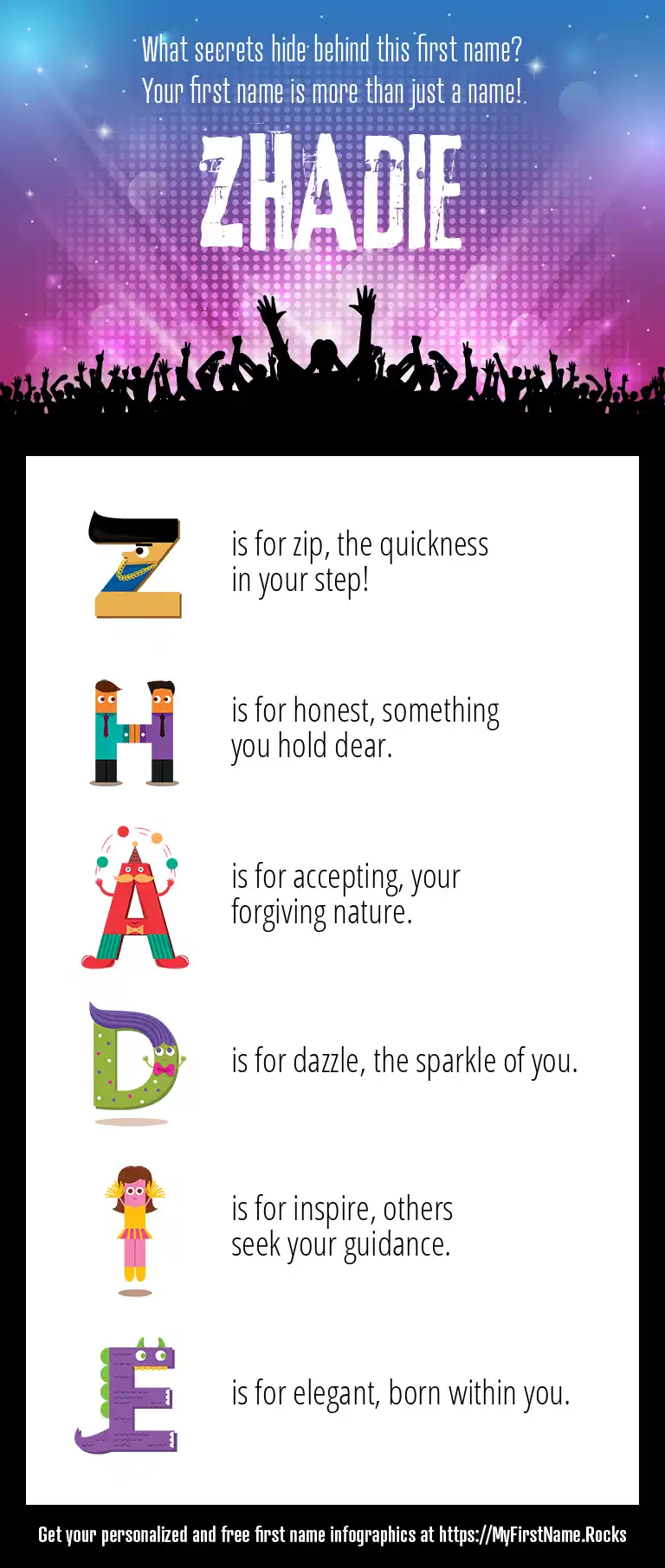 What secrets hide behind this first name?
Your first name is more than just a name!

ZHADIE

Z is for zip, the quickness in your step!

H is for honest, something you hold dear.

A is for accepting, your forgiving nature.

D is for dazzle, the sparkle of you.

I is for inspire, others seek your guidance.

E is for elegant, born within you.

Get your personalized and free first name infographics at https://MyFirstName.Rocks