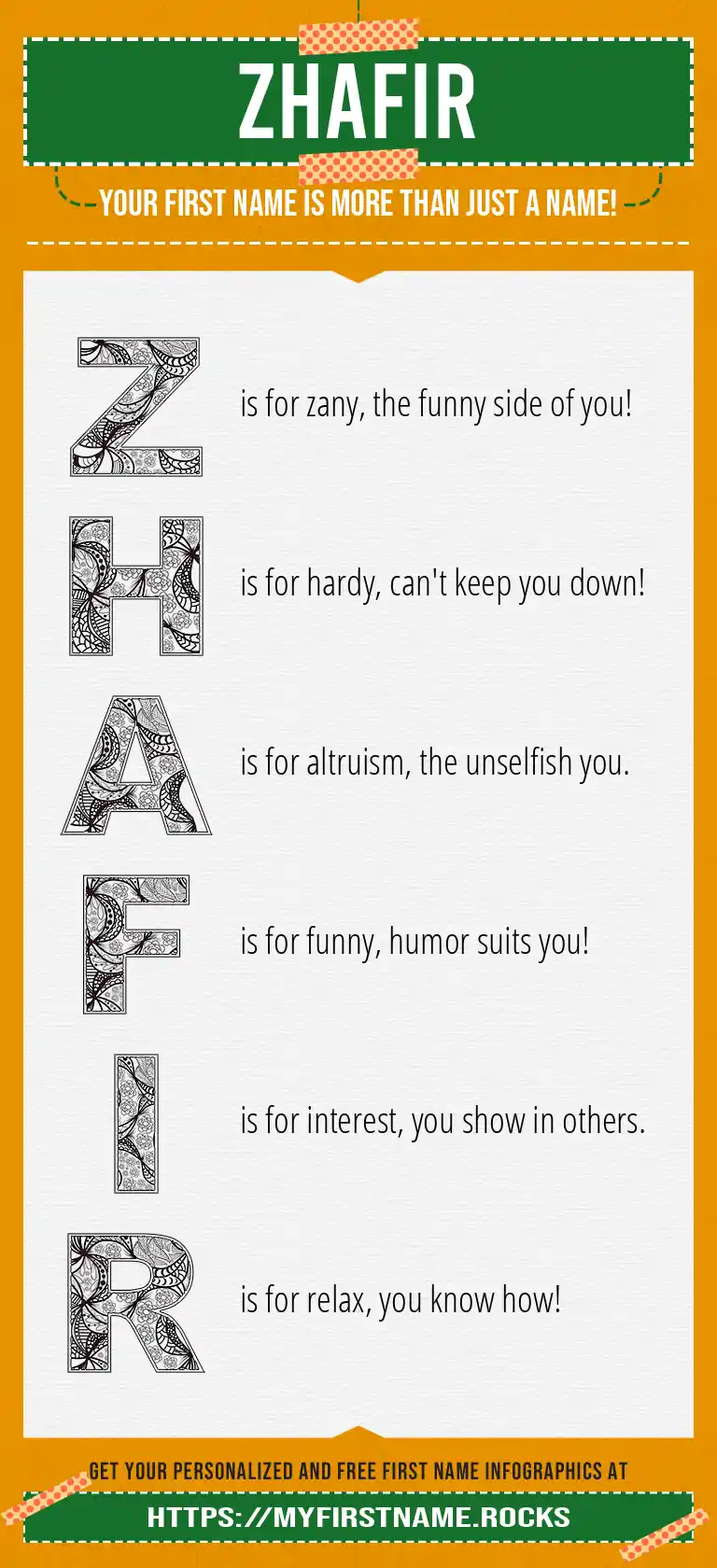 ZHAFIR

YOUR FIRST NAME IS MORE THAN JUST A NAME!

Z is for zany, the funny side of you!

H is for hardy, can't keep you down!

A is for altruism, the unselfish you.

F is for funny, humor suits you!

I is for interest, you show in others.

R is for relax, you know how!

GET YOUR PERSONALIZED AND FREE FIRST NAME INFOGRAPHICS AT

HTTPS://MYFIRSTNAME.ROCKS