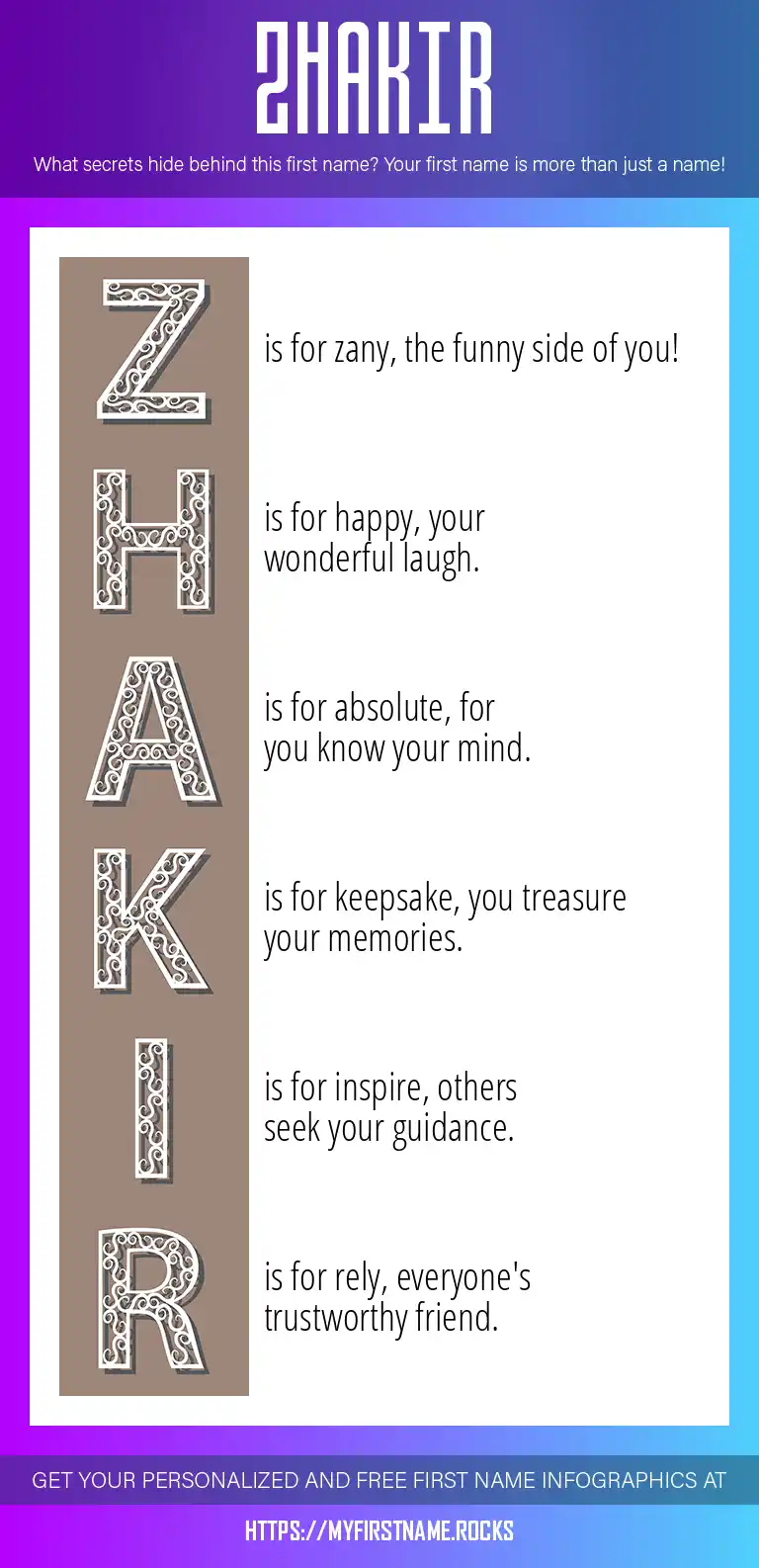 ZHAKIR

What secrets hide behind this first name? Your first name is more than just a name!

Z is for zany, the funny side of you!

H is for happy, your wonderful laugh.

A is for absolute, for you know your mind.

K is for keepsake, you treasure your memories.

I is for inspire, others seek your guidance.

R is for rely, everyone's trustworthy friend.

GET YOUR PERSONALIZED AND FREE FIRST NAME INFOGRAPHICS AT

HTTPS://MYFIRSTNAME.ROCKS