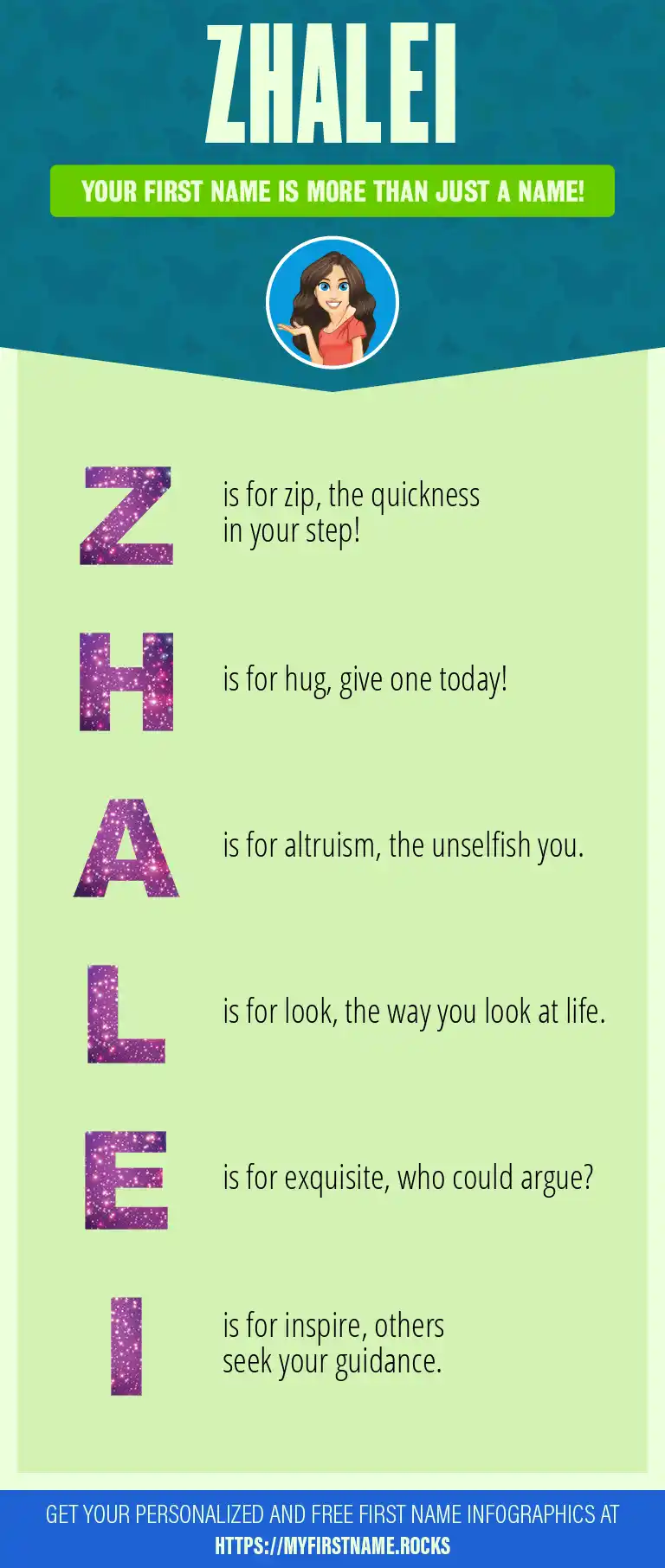 ZHALEI

YOUR FIRST NAME IS MORE THAN JUST A NAME!

Z is for zip, the quickness in your step!

H is for hug, give one today!

A is for altruism, the unselfish you.

L is for look, the way you look at life.

E is for exquisite, who could argue?

I is for inspire, others seek your guidance.

GET YOUR PERSONALIZED AND FREE FIRST NAME INFOGRAPHICS AT HTTPS://MYFIRSTNAME.ROCKS