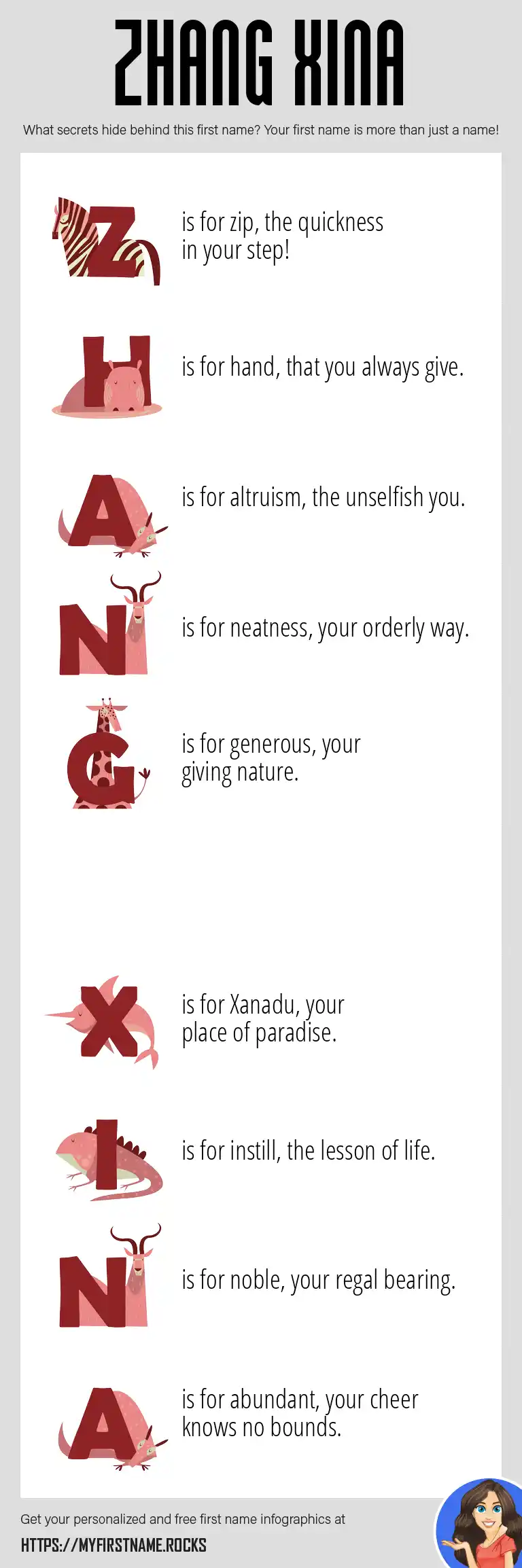 ZHANG XINA

What secrets hide behind this first name? Your first name is more than just a name!

Z is for zip, the quickness in your step!

H is for hand, that you always give.

A is for altruism, the unselfish you.

N is for neatness, your orderly way.

G is for generous, your giving nature.

X is for Xanadu, your place of paradise.

I is for instill, the lesson of life.

N is for noble, your regal bearing.

A is for abundant, your cheer knows no bounds.

Get your personalized and free first name infographics at

HTTPS://MYFIRSTNAME.ROCKS