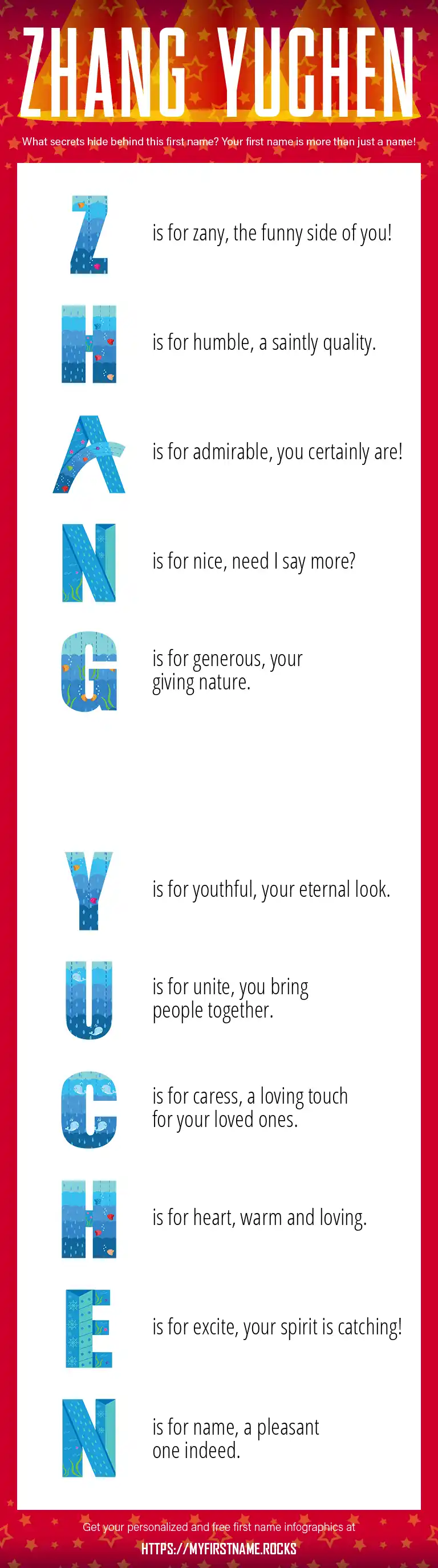 ZHANG YUCHEN

What secrets hide behind this first name? Your first name is more than just a name!

Z is for zany, the funny side of you!

H is for humble, a saintly quality.

A is for admirable, you certainly are!

N is for nice, need I say more?

G is for generous, your giving nature.

Y is for youthful, your eternal look.

U is for unite, you bring people together.

C is for caress, a loving touch for your loved ones.

H is for heart, warm and loving.

E is for excite, your spirit is catching!

N is for name, a pleasant one indeed.

Get your personalized and free first name infographics at

HTTPS://MYFIRSTNAME.ROCKS