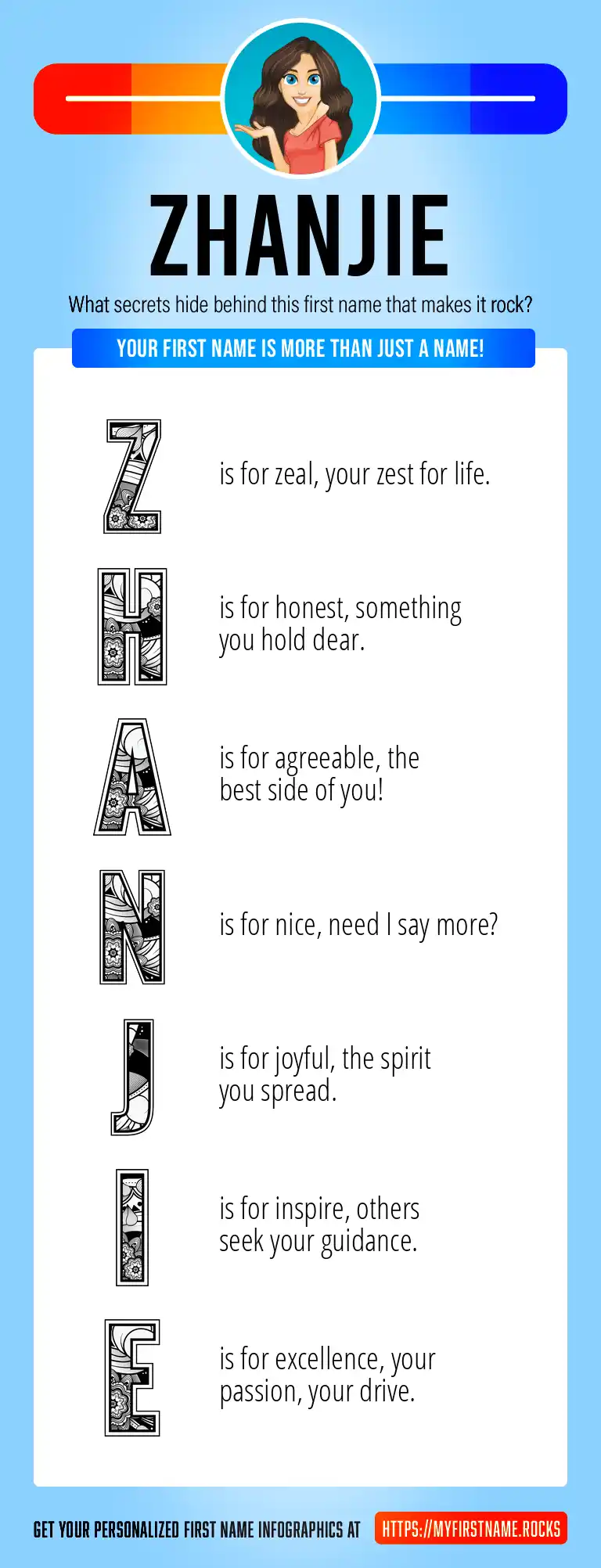 ZHANJIE

What secrets hide behind this first name that makes it rock?

YOUR FIRST NAME IS MORE THAN JUST A NAME!

Z is for zeal, your zest for life.

H is for honest, something you hold dear.

A is for agreeable, the best side of you!

N is for nice, need I say more?

J is for joyful, the spirit you spread.

I is for inspire, others seek your guidance.

E is for excellence, your passion, your drive.

GET YOUR PERSONALIZED FIRST NAME INFOGRAPHICS AT HTTPS://MYFIRSTNAME.ROCKS