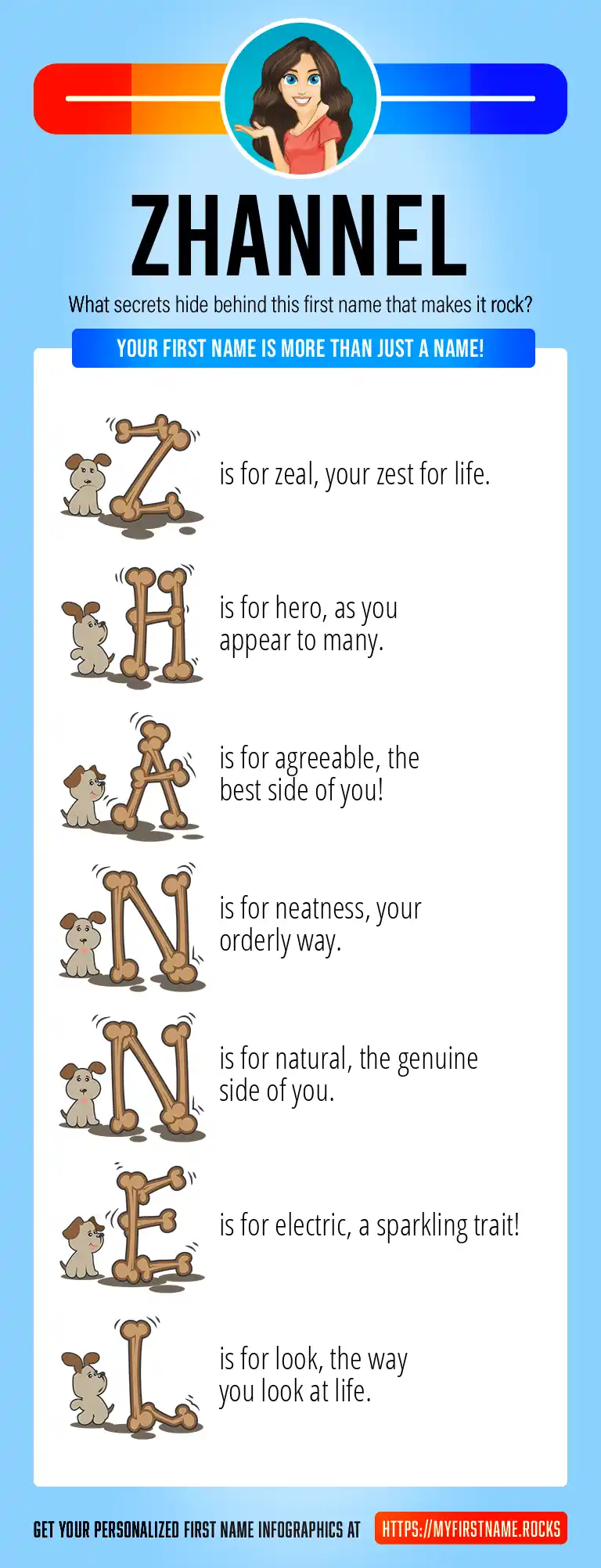 ZHANNEL

What secrets hide behind this first name that makes it rock?

YOUR FIRST NAME IS MORE THAN JUST A NAME!

Z is for zeal, your zest for life.

H is for hero, as you appear to many.

A is for agreeable, the best side of you!

N is for neatness, your orderly way.

N is for natural, the genuine side of you.

E is for electric, a sparkling trait!

L is for look, the way you look at life.

GET YOUR PERSONALIZED FIRST NAME INFOGRAPHICS AT HTTPS://MYFIRSTNAME.ROCKS