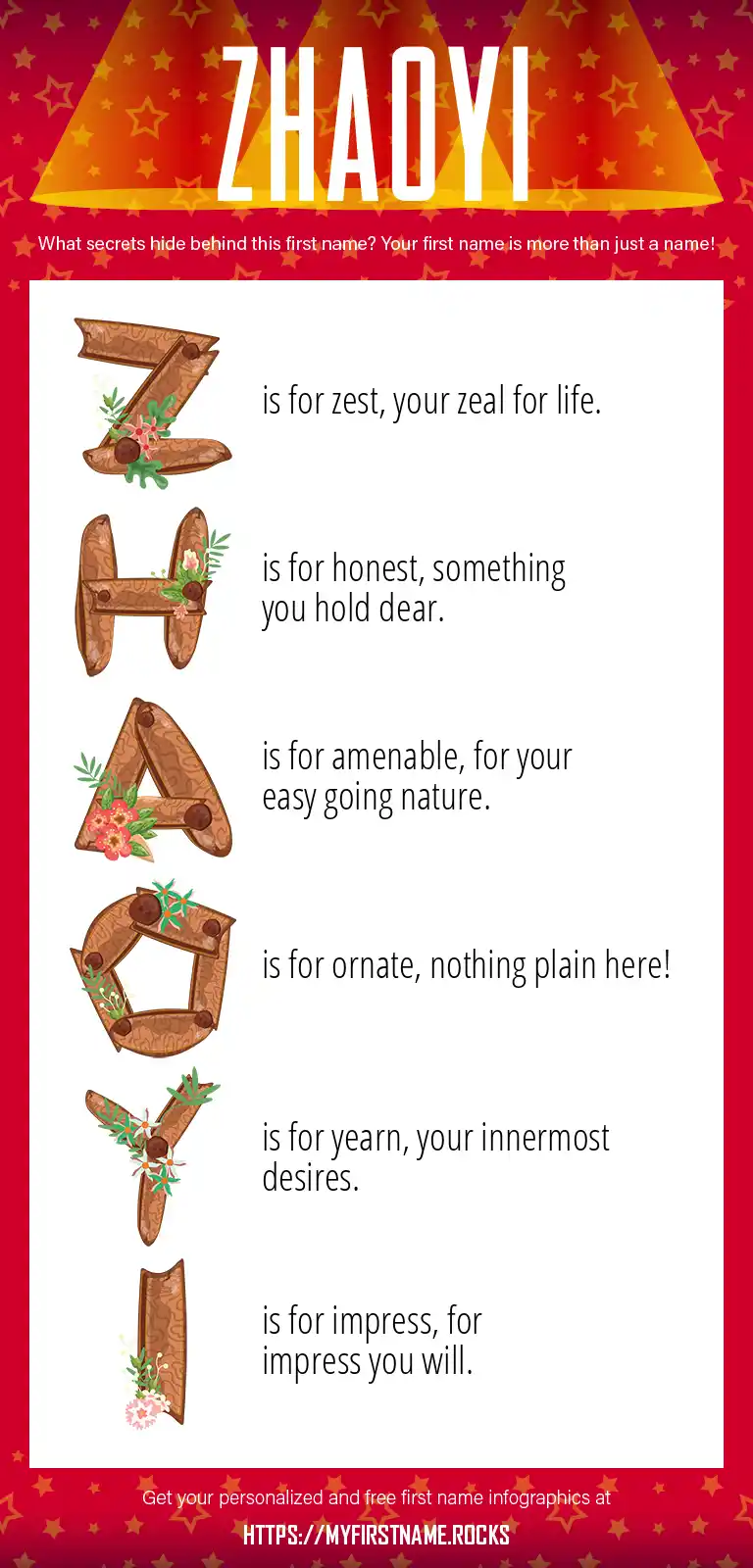 ZHAOYI

What secrets hide behind this first name? Your first name is more than just a name!

Z is for zest, your zeal for life.

H is for honest, something you hold dear.

A is for amenable, for your easy going nature.

O is for ornate, nothing plain here!

Y is for yearn, your innermost desires.

I is for impress, for impress you will.

Get your personalized and free first name infographics at

HTTPS://MYFIRSTNAME.ROCKS