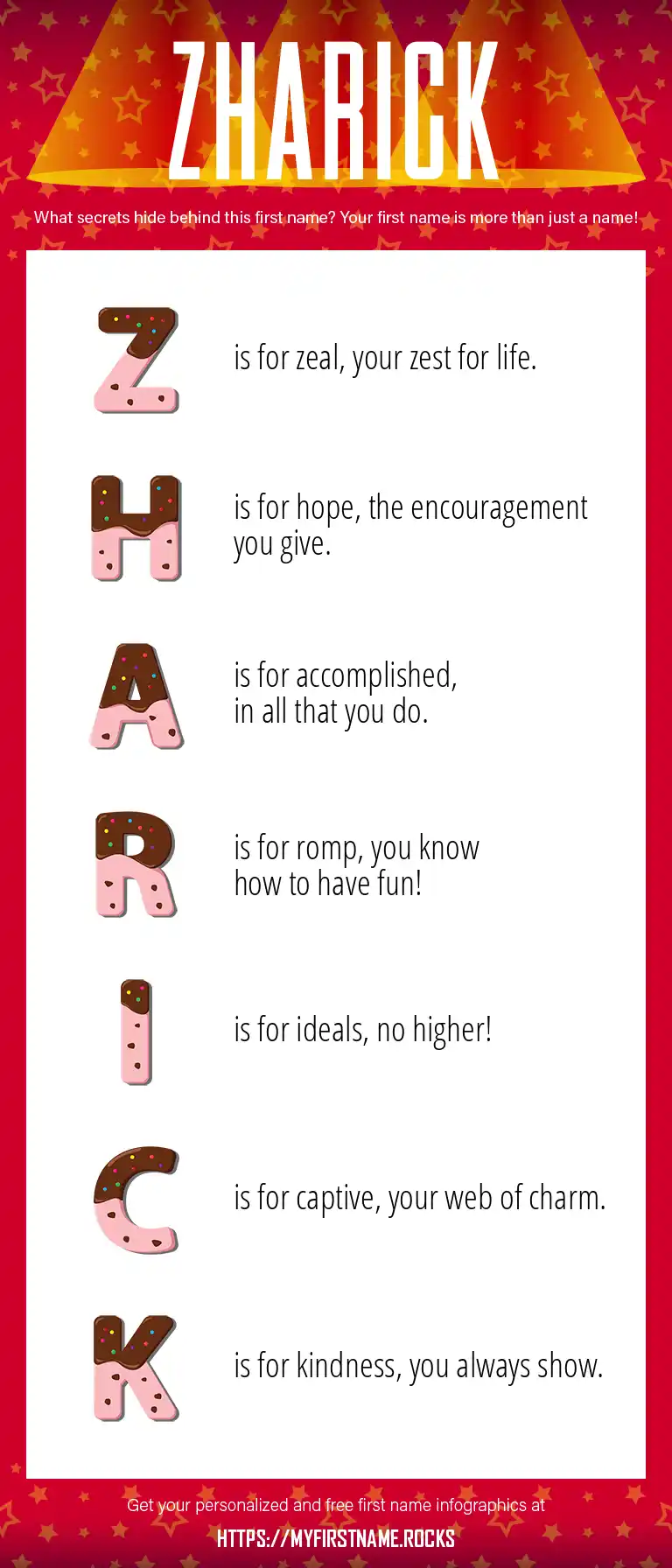 ZHARICK

What secrets hide behind this first name? Your first name is more than just a name!

Z is for zeal, your zest for life.

H is for hope, the encouragement you give.

A is for accomplished, in all that you do.

R is for romp, you know how to have fun!

I is for ideals, no higher!

C is for captive, your web of charm.

K is for kindness, you always show.

Get your personalized and free first name infographics at

HTTPS://MYFIRSTNAME.ROCKS