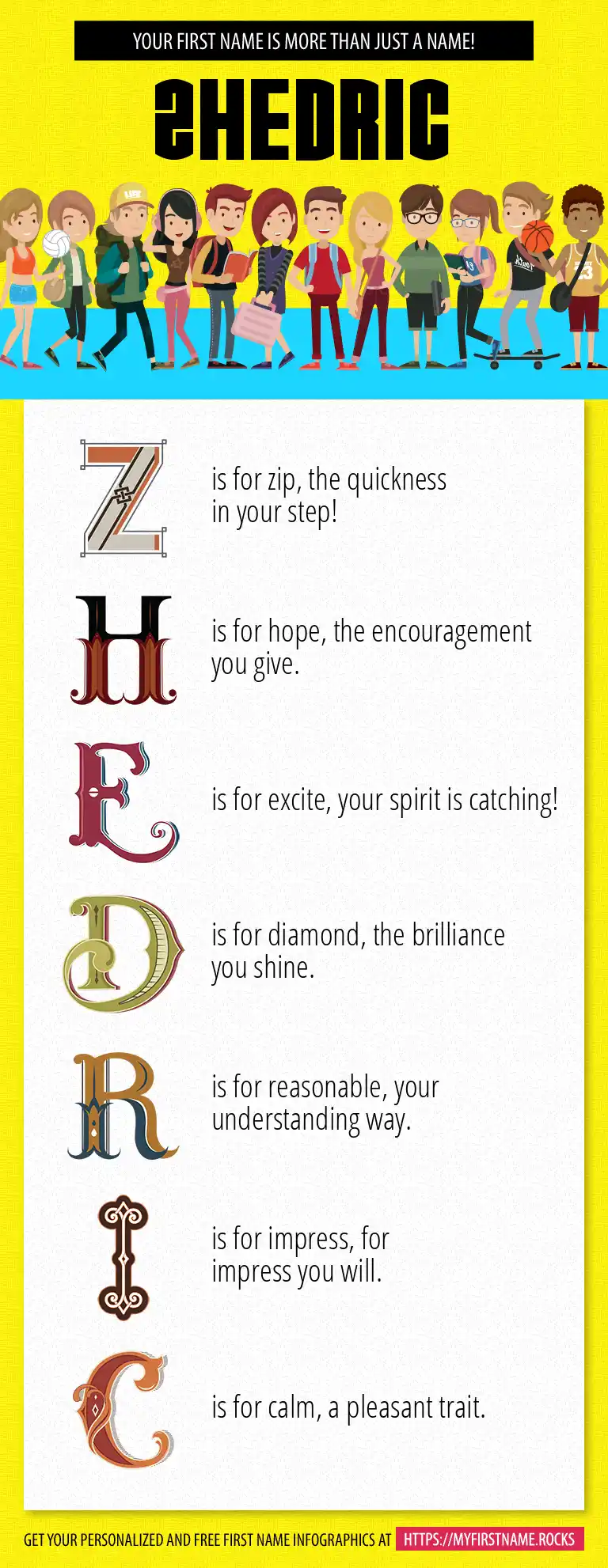 YOUR FIRST NAME IS MORE THAN JUST A NAME!

ZHEDRIC

Z is for zip, the quickness in your step!

H is for hope, the encouragement you give.

E is for excite, your spirit is catching!

D is for diamond, the brilliance you shine.

R is for reasonable, your understanding way.

I is for impress, for impress you will.

C is for calm, a pleasant trait.

GET YOUR PERSONALIZED AND FREE FIRST NAME INFOGRAPHICS AT HTTPS://MYFIRSTNAME.ROCKS