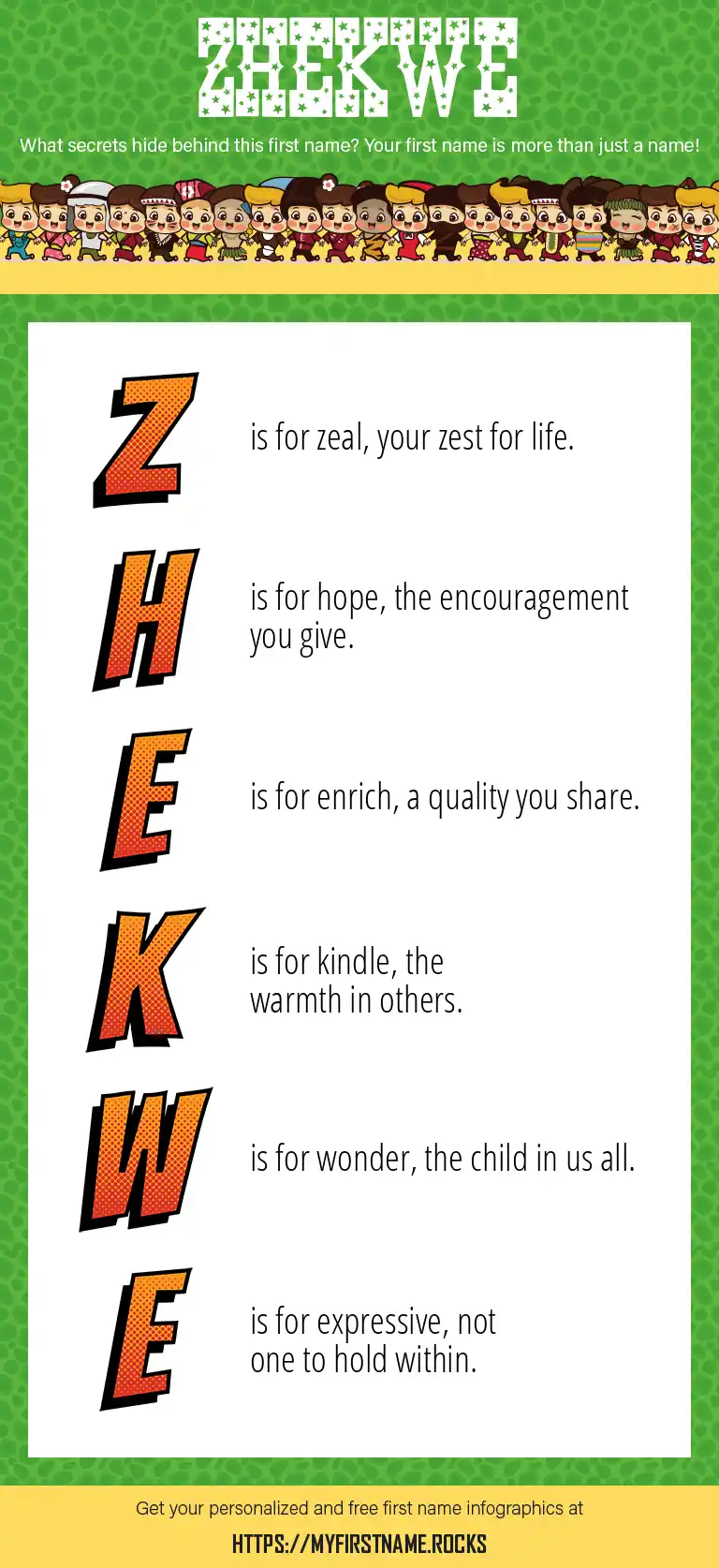 ZHEKWE

What secrets hide behind this first name? Your first name is more than just a name!

Z is for zeal, your zest for life.

H is for hope, the encouragement you give.

E is for enrich, a quality you share.

K is for kindle, the warmth in others.

W is for wonder, the child in us all.

E is for expressive, not one to hold within.

Get your personalized and free first name infographics at

HTTPS://MYFIRSTNAME.ROCKS