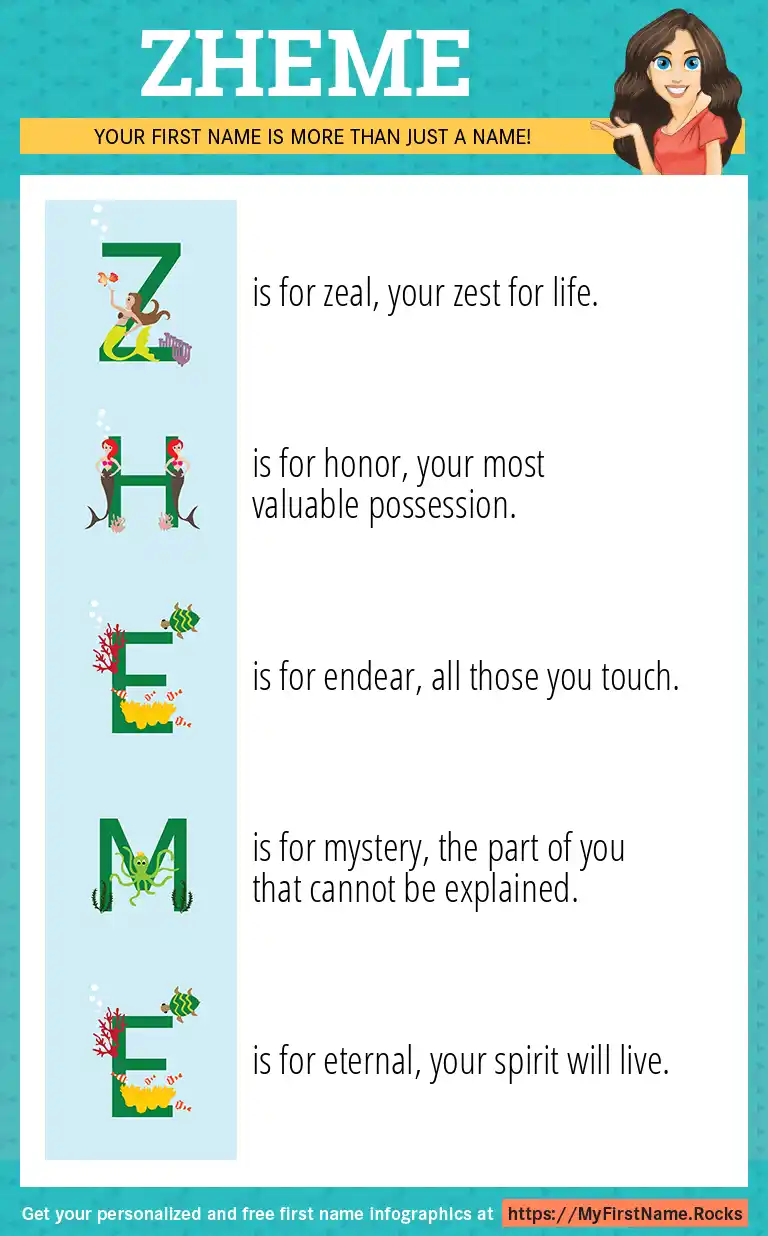 ZHEME

YOUR FIRST NAME IS MORE THAN JUST A NAME!

Z is for zeal, your zest for life.

H is for honor, your most valuable possession.

E is for endear, all those you touch.

M is for mystery, the part of you that cannot be explained.

E is for eternal, your spirit will live.

Get your personalized and free first name infographics at https://MyFirstName.Rocks