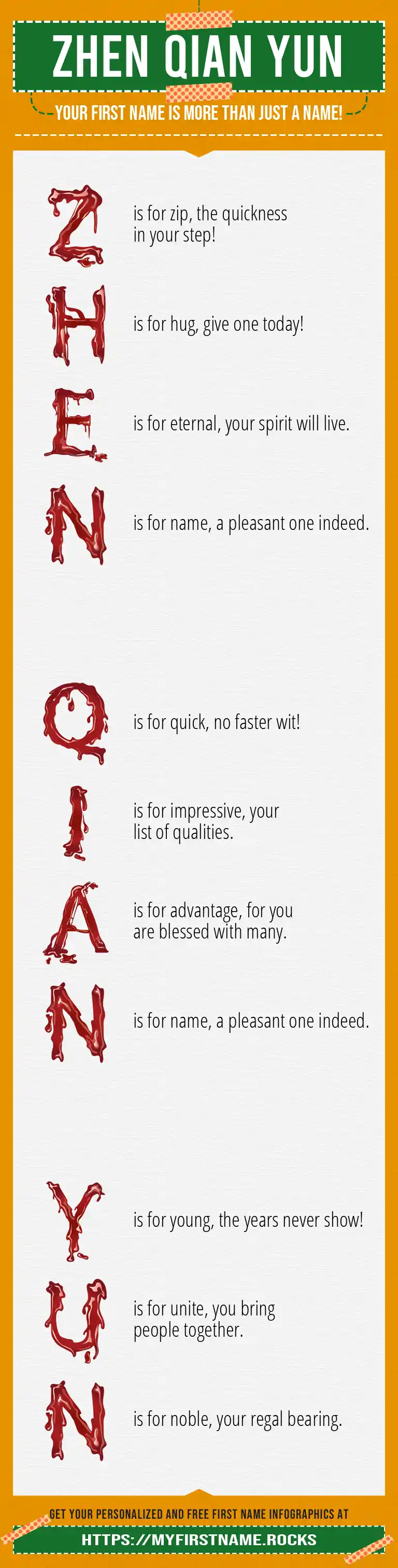 ZHEN QIAN YUN

YOUR FIRST NAME IS MORE THAN JUST A NAME!

Z is for zip, the quickness in your step!

H is for hug, give one today!

E is for eternal, your spirit will live.

N is for name, a pleasant one indeed.

Q is for quick, no faster wit!

I is for impressive, your list of qualities.

A is for advantage, for you are blessed with many.

N is for name, a pleasant one indeed.

Y is for young, the years never show!

U is for unite, you bring people together.

N is for noble, your regal bearing.

GET YOUR PERSONALIZED AND FREE FIRST NAME INFOGRAPHICS AT

HTTPS://MYFIRSTNAME.ROCKS