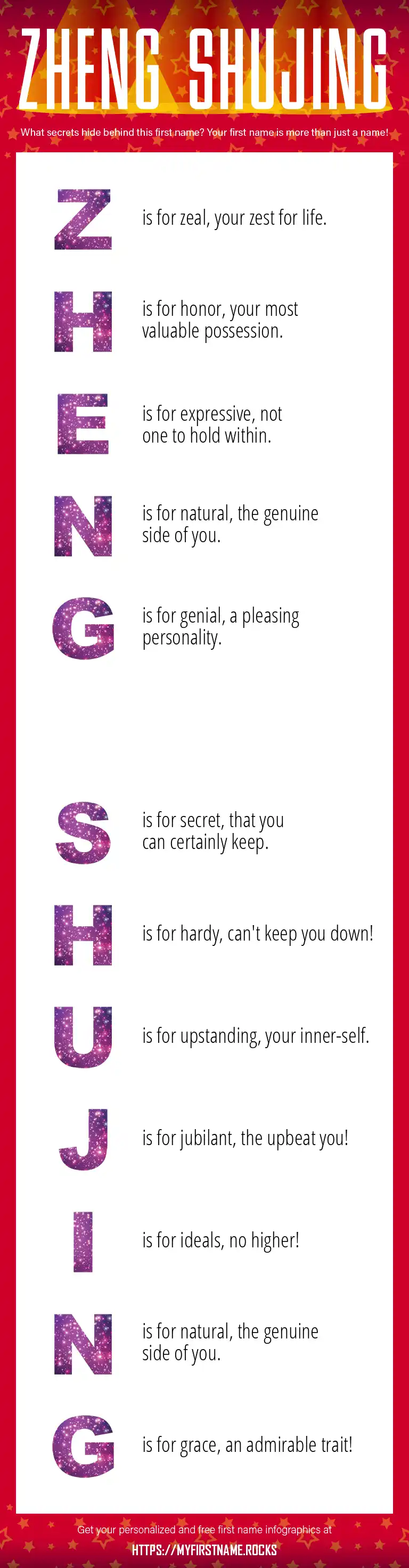 ZHENG SHUJING

What secrets hide behind this first name? Your first name is more than just a name!

Z is for zeal, your zest for life.

H is for honor, your most valuable possession.

E is for expressive, not one to hold within.

N is for natural, the genuine side of you.

G is for genial, a pleasing personality.

S is for secret, that you can certainly keep.

H is for hardy, can't keep you down!

U is for upstanding, your inner-self.

J is for jubilant, the upbeat you!

I is for ideals, no higher!

N is for natural, the genuine side of you.

G is for grace, an admirable trait!

Get your personalized and free first name infographics at

HTTPS://MYFIRSTNAME.ROCKS