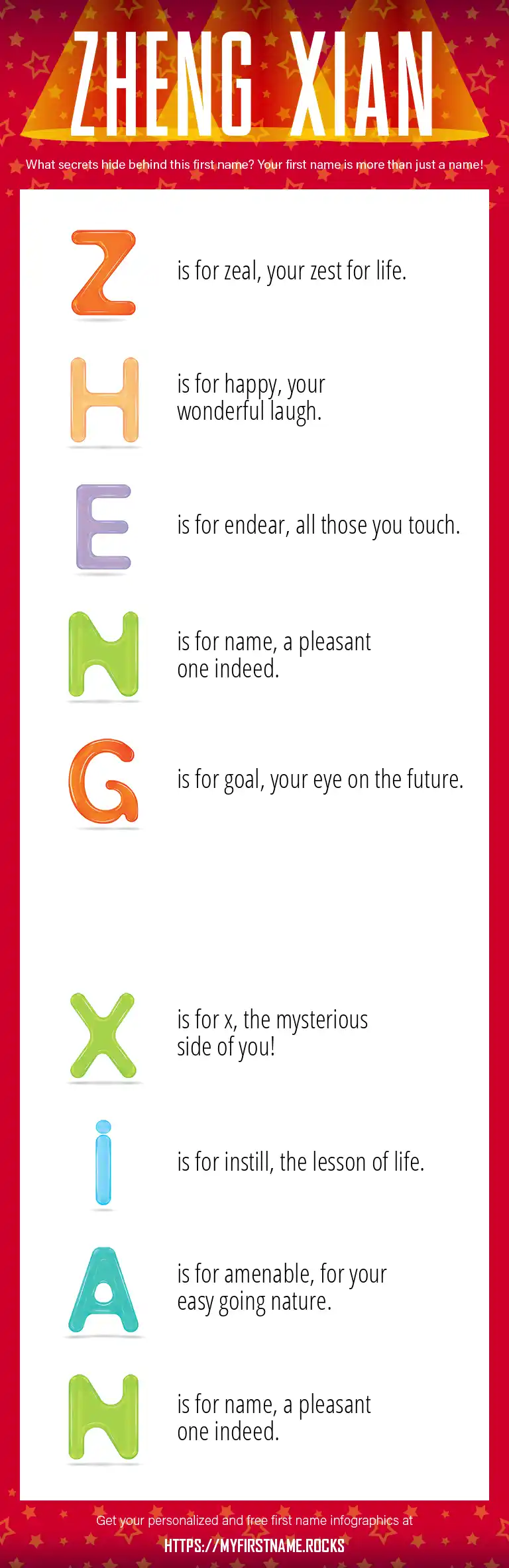 ZHENG XIAN

What secrets hide behind this first name? Your first name is more than just a name!

Z is for zeal, your zest for life.

H is for happy, your wonderful laugh.

E is for endear, all those you touch.

N is for name, a pleasant one indeed.

G is for goal, your eye on the future.

X is for x, the mysterious side of you!

I is for instill, the lesson of life.

A is for amenable, for your easy going nature.

N is for name, a pleasant one indeed.

Get your personalized and free first name infographics at

HTTPS://MYFIRSTNAME.ROCKS