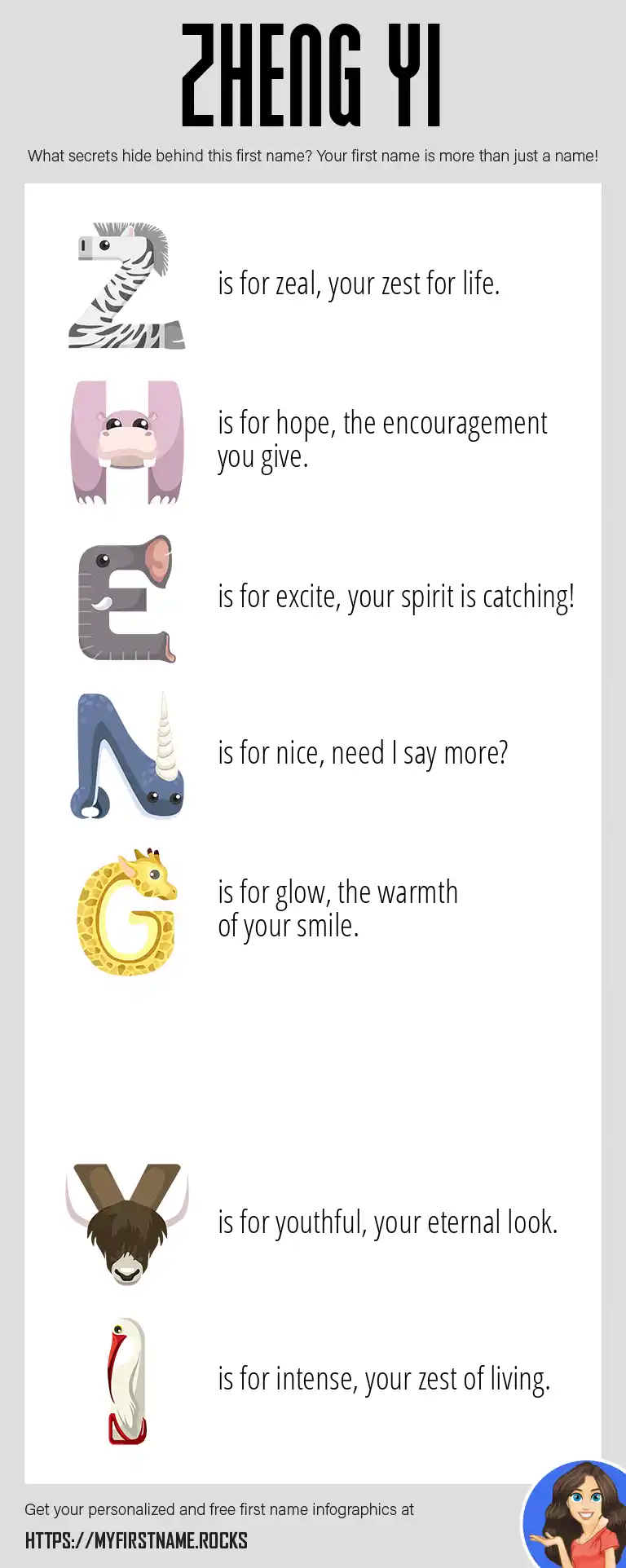 ZHENG YI

What secrets hide behind this first name? Your first name is more than just a name!

Z is for zeal, your zest for life.

H is for hope, the encouragement you give.

E is for excite, your spirit is catching!

N is for nice, need I say more?

G is for glow, the warmth of your smile.

Y is for youthful, your eternal look.

I is for intense, your zest of living.

Get your personalized and free first name infographics at

HTTPS://MYFIRSTNAME.ROCKS