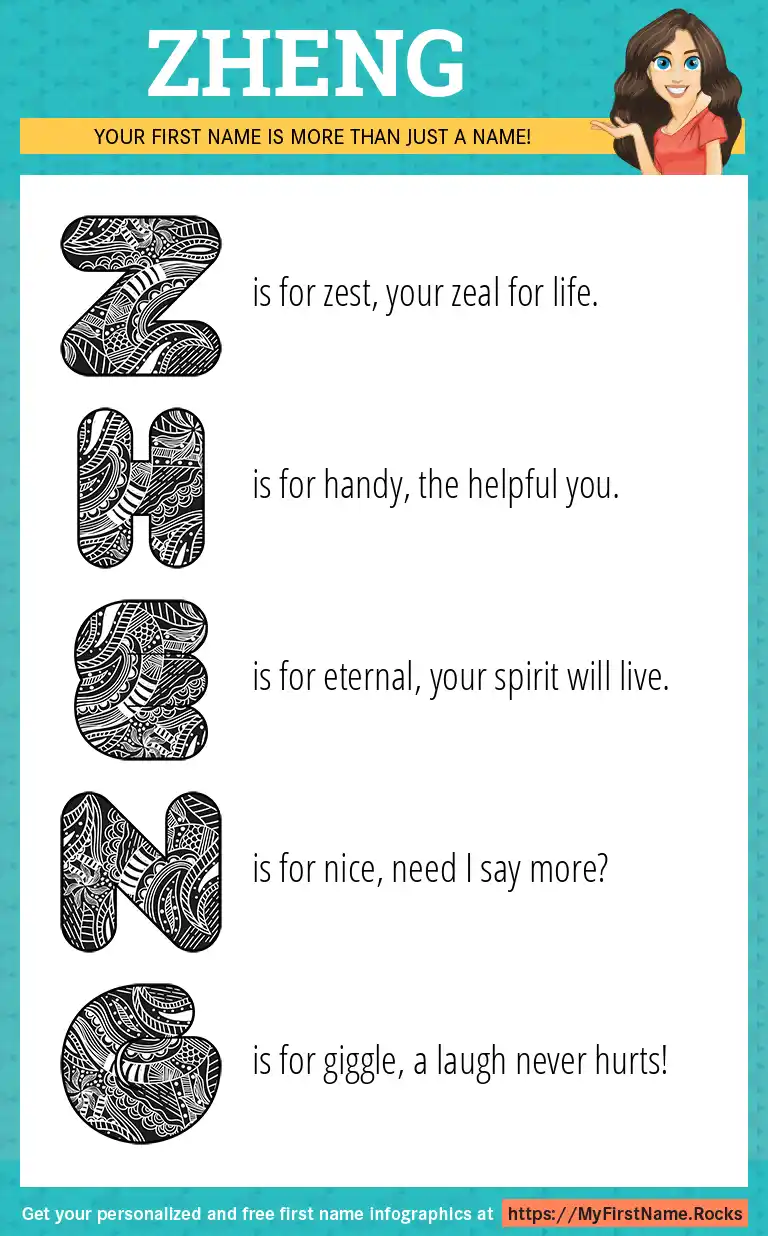 ZHENG

YOUR FIRST NAME IS MORE THAN JUST A NAME!

Z is for zest, your zeal for life.

H is for handy, the helpful you.

E is for eternal, your spirit will live.

N is for nice, need I say more?

G is for giggle, a laugh never hurts!

Get your personalized and free first name infographics at https://MyFirstName.Rocks