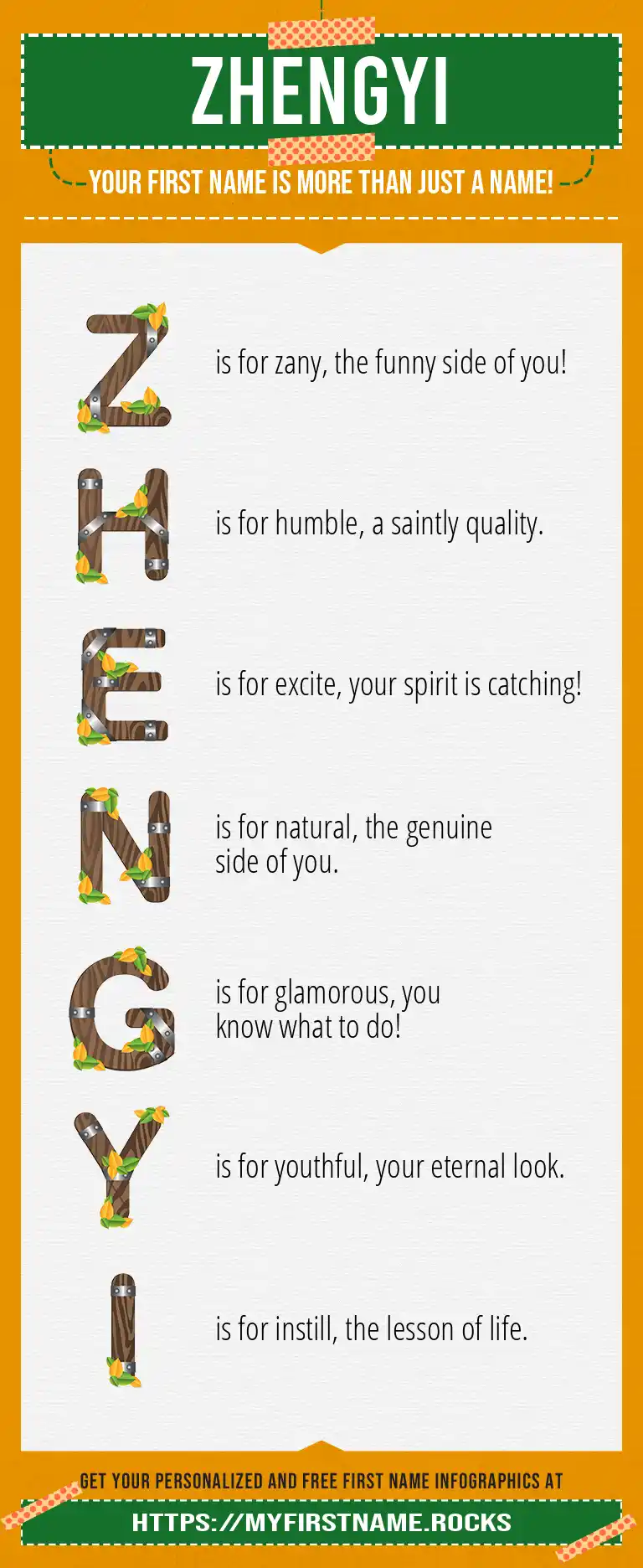 ZHENGYI

YOUR FIRST NAME IS MORE THAN JUST A NAME!

Z is for zany, the funny side of you!

H is for humble, a saintly quality.

E is for excite, your spirit is catching!

N is for natural, the genuine side of you.

G is for glamorous, you know what to do!

Y is for youthful, your eternal look.

I is for instill, the lesson of life.

GET YOUR PERSONALIZED AND FREE FIRST NAME INFOGRAPHICS AT

HTTPS://MYFIRSTNAME.ROCKS