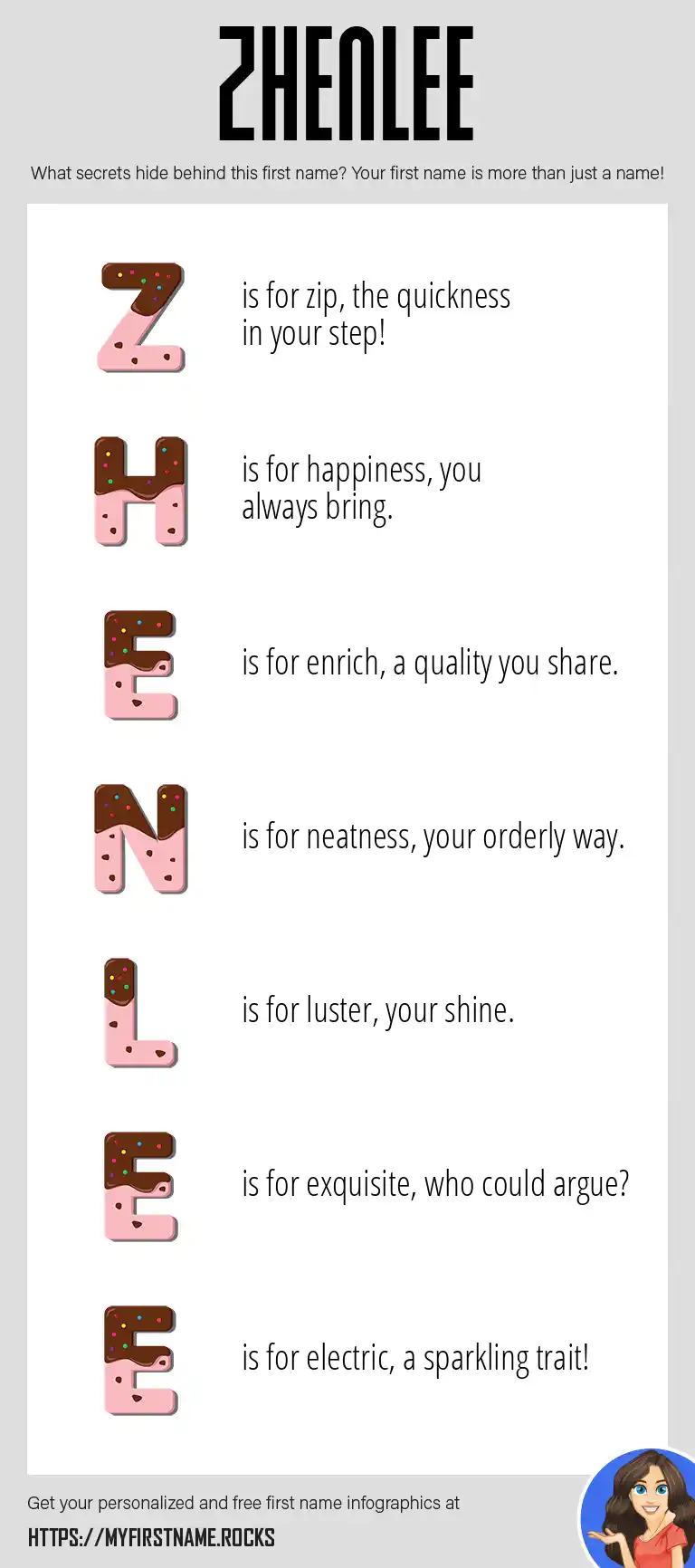 ZHENLEE

What secrets hide behind this first name? Your first name is more than just a name!

Z is for zip, the quickness in your step!

H is for happiness, you always bring.

E is for enrich, a quality you share.

N is for neatness, your orderly way.

L is for luster, your shine.

E is for exquisite, who could argue?

E is for electric, a sparkling trait!

Get your personalized and free first name infographics at

HTTPS://MYFIRSTNAME.ROCKS