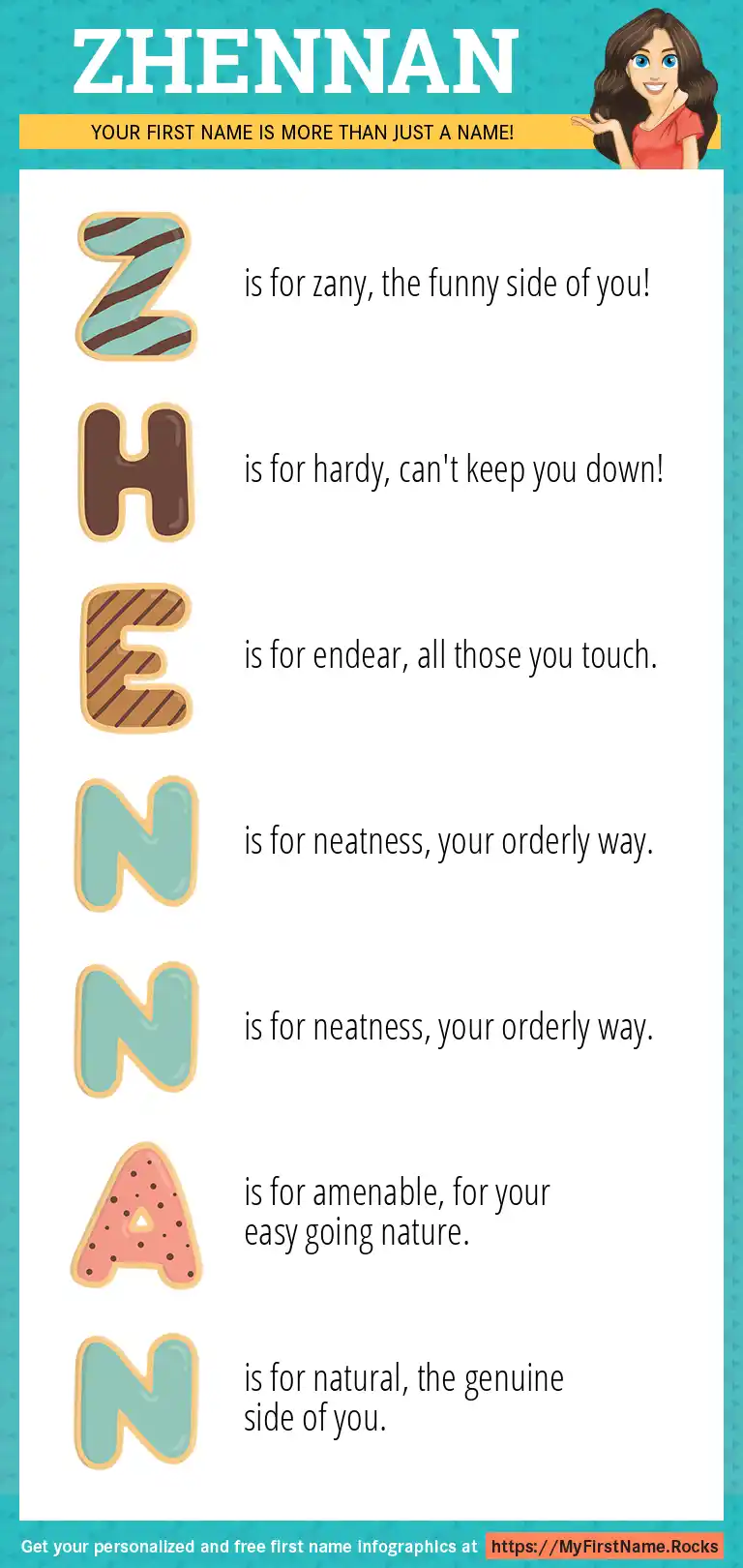 ZHENNAN

YOUR FIRST NAME IS MORE THAN JUST A NAME!

Z is for zany, the funny side of you!

H is for hardy, can't keep you down!

E is for endear, all those you touch.

N is for neatness, your orderly way.

N is for neatness, your orderly way.

A is for amenable, for your easy going nature.

N is for natural, the genuine side of you.

Get your personalized and free first name infographics at https://MyFirstName.Rocks