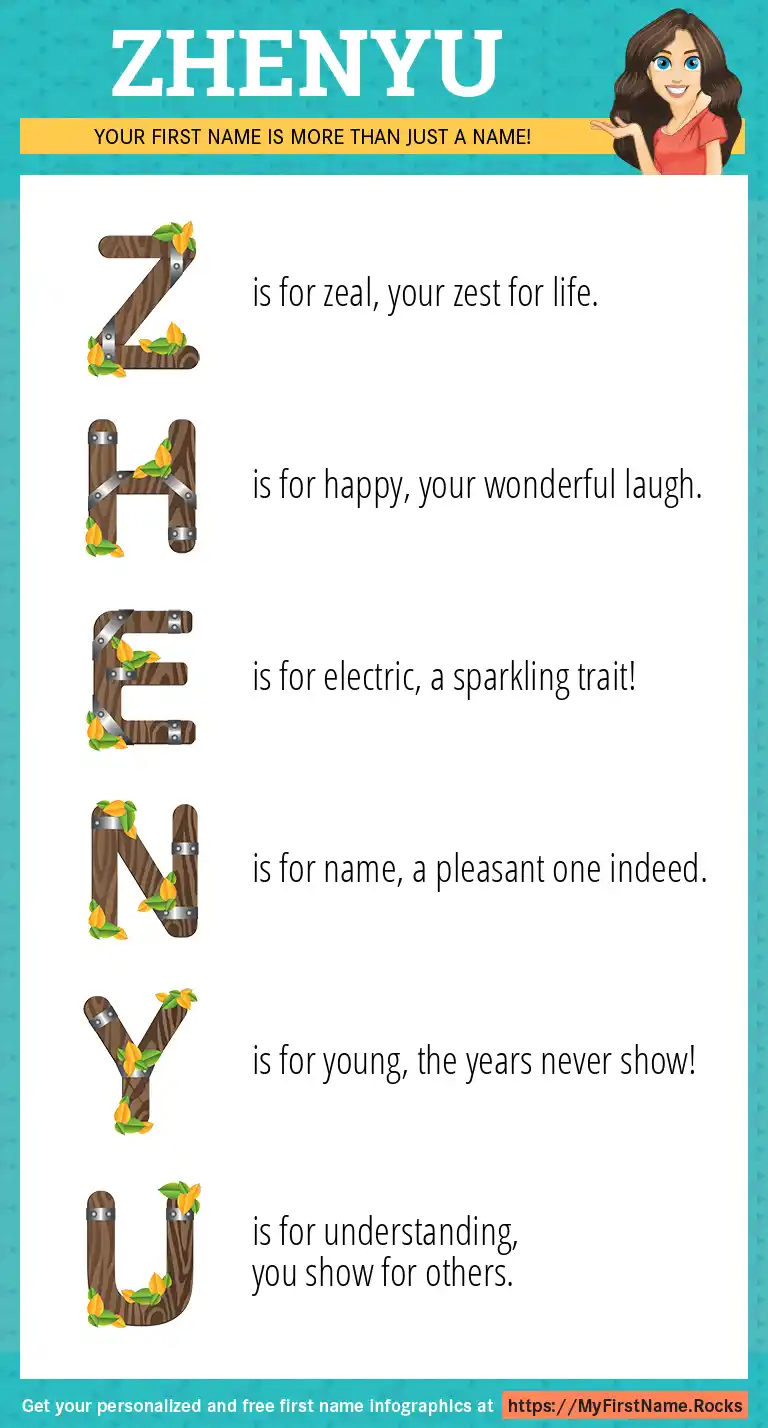 ZHENYU

YOUR FIRST NAME IS MORE THAN JUST A NAME!

Z is for zeal, your zest for life.

H is for happy, your wonderful laugh.

E is for electric, a sparkling trait!

N is for name, a pleasant one indeed.

Y is for young, the years never show!

U is for understanding, you show for others.

Get your personalized and free first name infographics at https://MyFirstName.Rocks