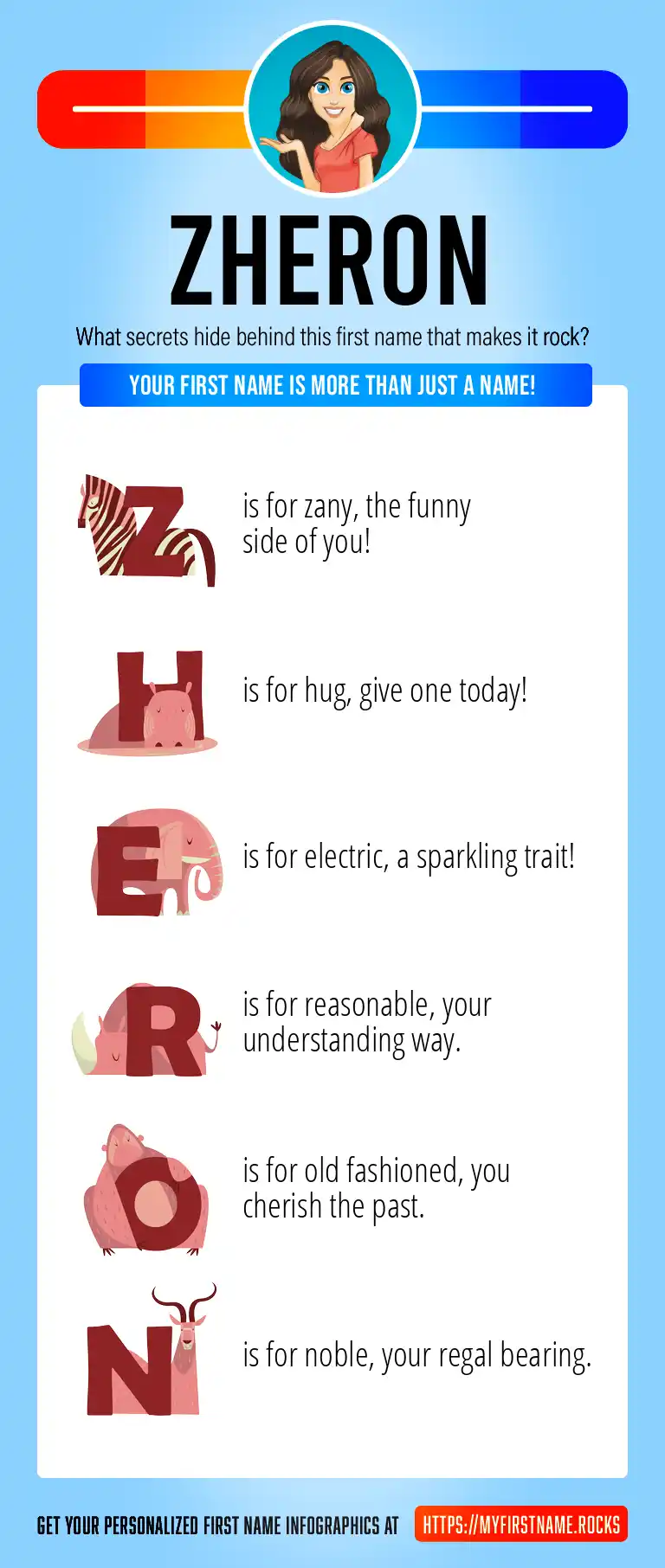 ZHERON

What secrets hide behind this first name that makes it rock?

YOUR FIRST NAME IS MORE THAN JUST A NAME!

Z is for zany, the funny side of you!

H is for hug, give one today!

E is for electric, a sparkling trait!

R is for reasonable, your understanding way.

O is for old fashioned, you cherish the past.

N is for noble, your regal bearing.

GET YOUR PERSONALIZED FIRST NAME INFOGRAPHICS AT HTTPS://MYFIRSTNAME.ROCKS