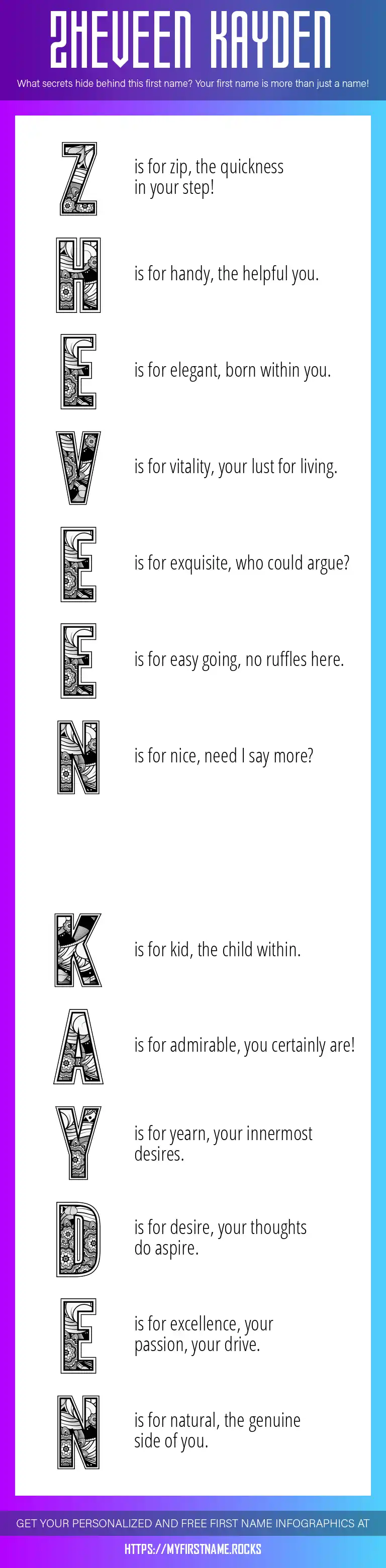 ZHEVEEN KAYDEN

What secrets hide behind this first name? Your first name is more than just a name!

Z is for zip, the quickness in your step!

H is for handy, the helpful you.

E is for elegant, born within you.

V is for vitality, your lust for living.

E is for exquisite, who could argue?

E is for easy going, no ruffles here.

N is for nice, need I say more?

K is for kid, the child within.

A is for admirable, you certainly are!

Y is for yearn, your innermost desires.

D is for desire, your thoughts do aspire.

E is for excellence, your passion, your drive.

N is for natural, the genuine side of you.

GET YOUR PERSONALIZED AND FREE FIRST NAME INFOGRAPHICS AT

HTTPS://MYFIRSTNAME.ROCKS