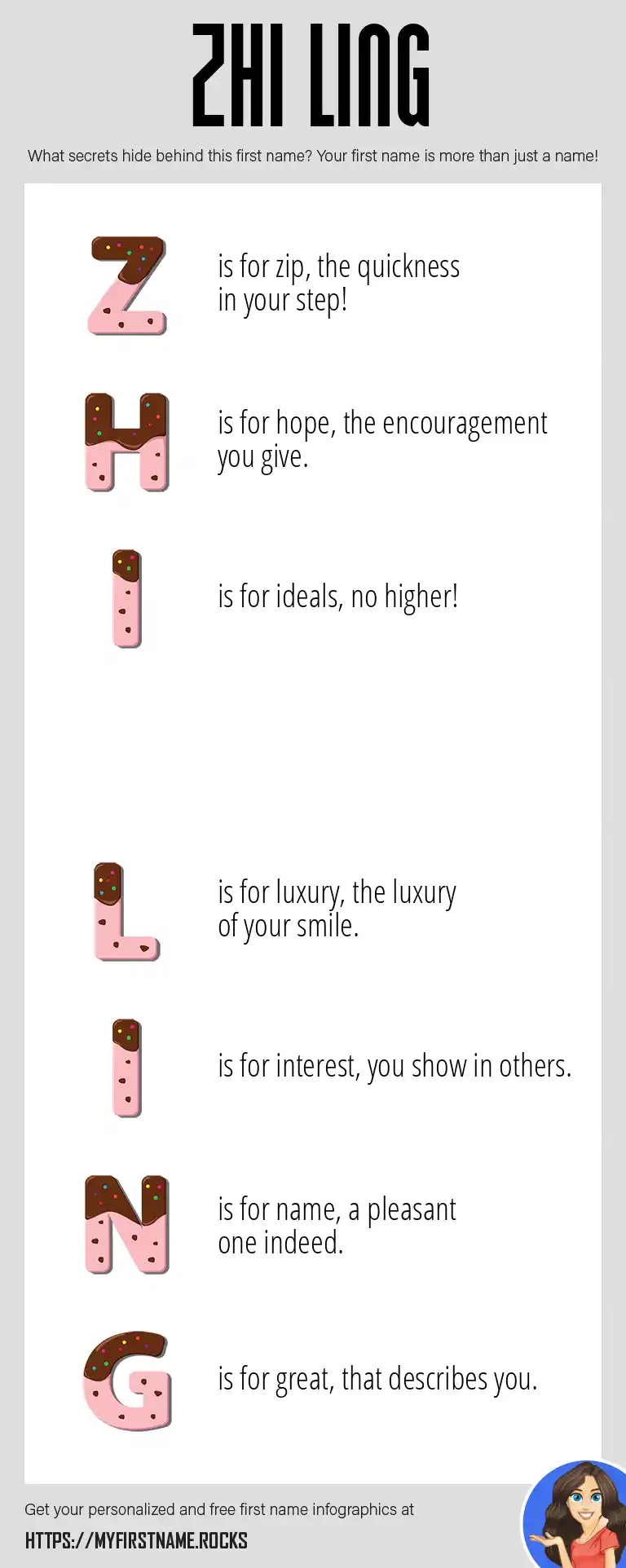 ZHI LING

What secrets hide behind this first name? Your first name is more than just a name!

Z is for zip, the quickness in your step!

H is for hope, the encouragement you give.

I is for ideals, no higher!

L is for luxury, the luxury of your smile.

I is for interest, you show in others.

N is for name, a pleasant one indeed.

G is for great, that describes you.

Get your personalized and free first name infographics at

HTTPS://MYFIRSTNAME.ROCKS