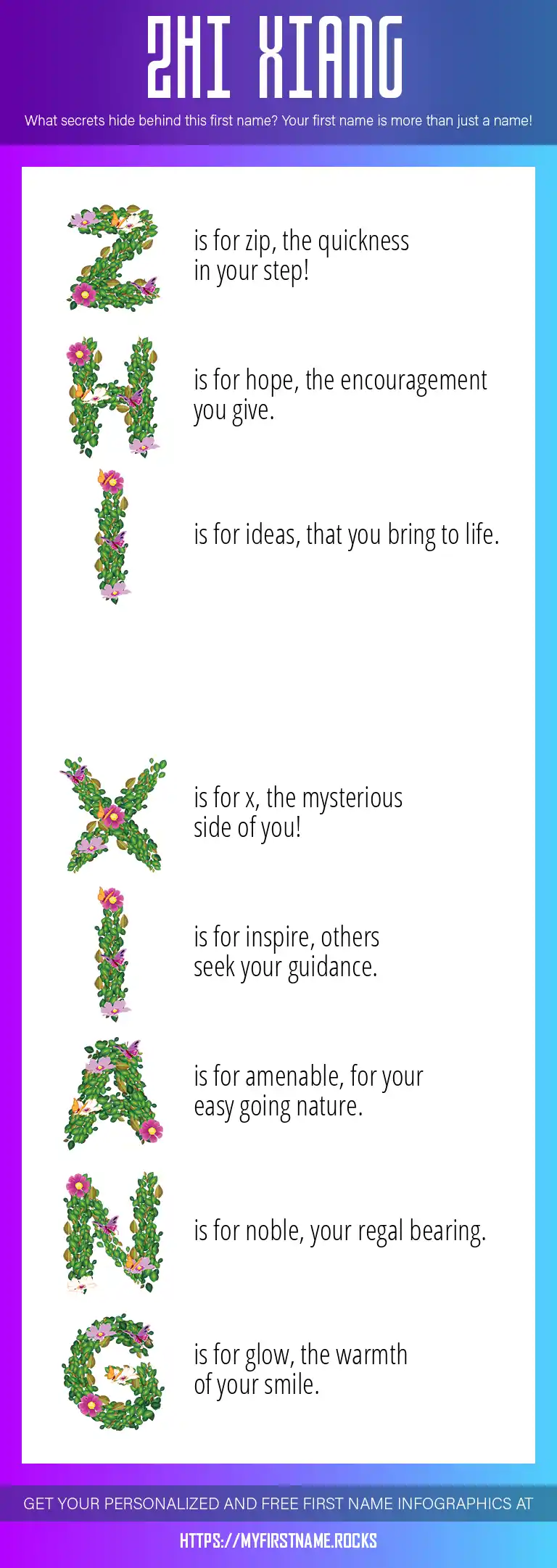 ZHI XIANG

What secrets hide behind this first name? Your first name is more than just a name!

Z is for zip, the quickness in your step!

H is for hope, the encouragement you give.

I is for ideas, that you bring to life.

X is for x, the mysterious side of you!

I is for inspire, others seek your guidance.

A is for amenable, for your easy going nature.

N is for noble, your regal bearing.

G is for glow, the warmth of your smile.

GET YOUR PERSONALIZED AND FREE FIRST NAME INFOGRAPHICS AT

HTTPS://MYFIRSTNAME.ROCKS