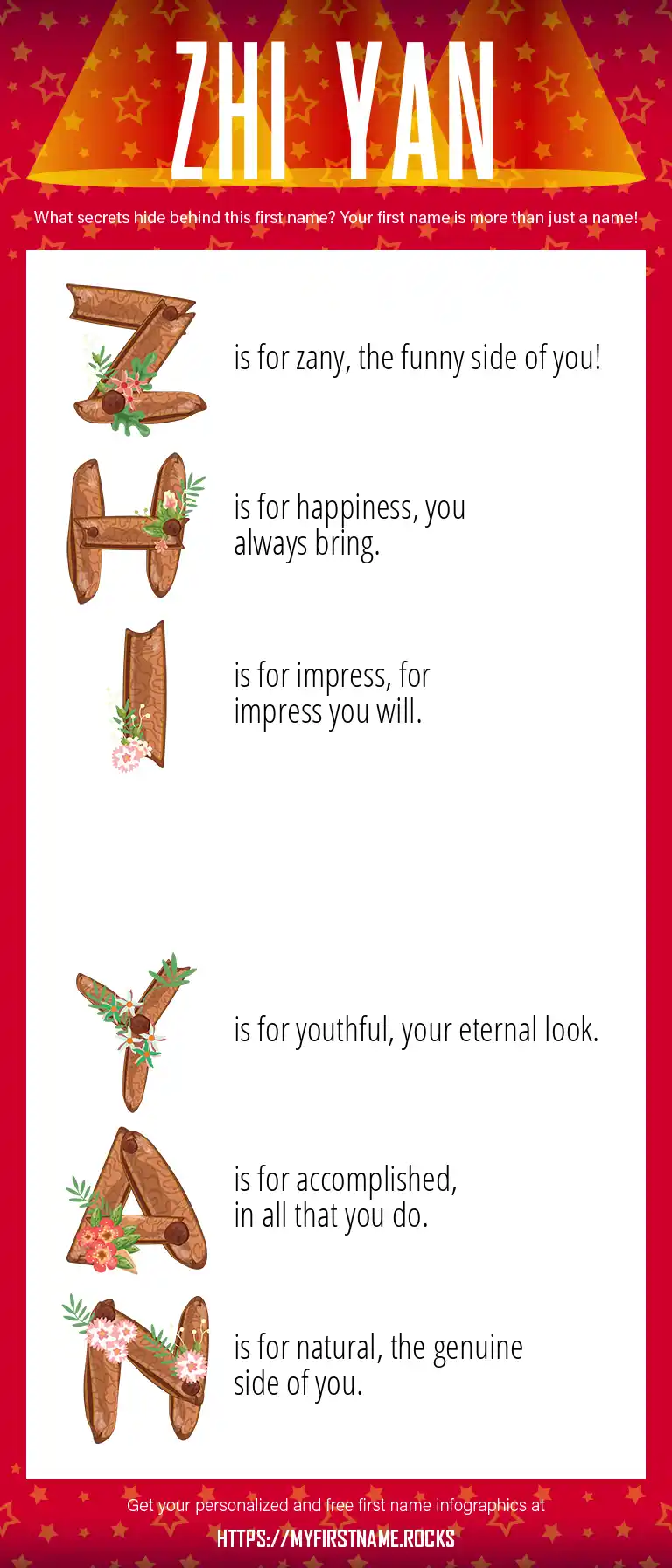 ZHI YAN

What secrets hide behind this first name? Your first name is more than just a name!

Z is for zany, the funny side of you!

H is for happiness, you always bring.

I is for impress, for impress you will.

Y is for youthful, your eternal look.

A is for accomplished, in all that you do.

N is for natural, the genuine side of you.

Get your personalized and free first name infographics at

HTTPS://MYFIRSTNAME.ROCKS