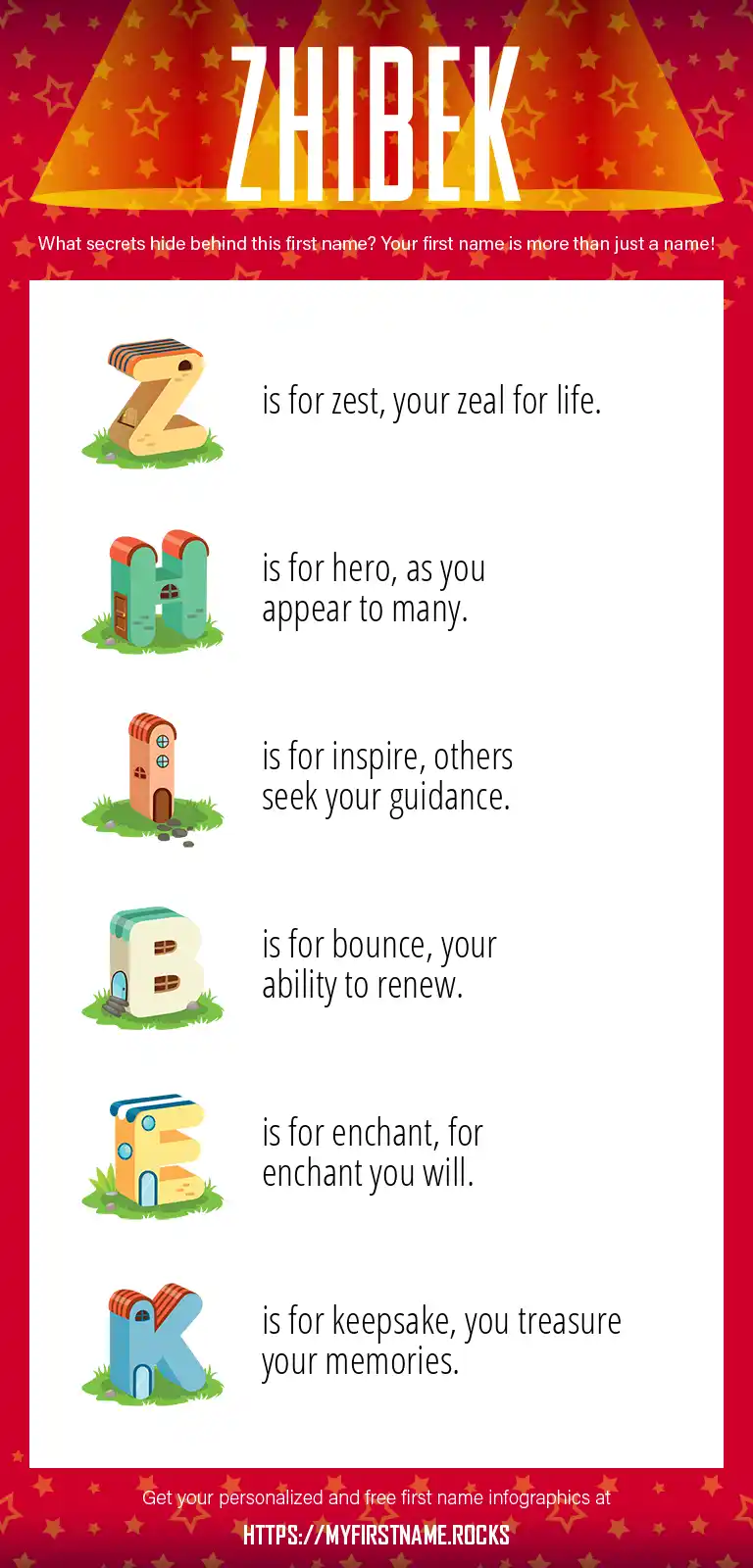 ZHIBEK

What secrets hide behind this first name? Your first name is more than just a name!

Z is for zest, your zeal for life.

H is for hero, as you appear to many.

I is for inspire, others seek your guidance.

B is for bounce, your ability to renew.

E is for enchant, for enchant you will.

K is for keepsake, you treasure your memories.

Get your personalized and free first name infographics at

HTTPS://MYFIRSTNAME.ROCKS